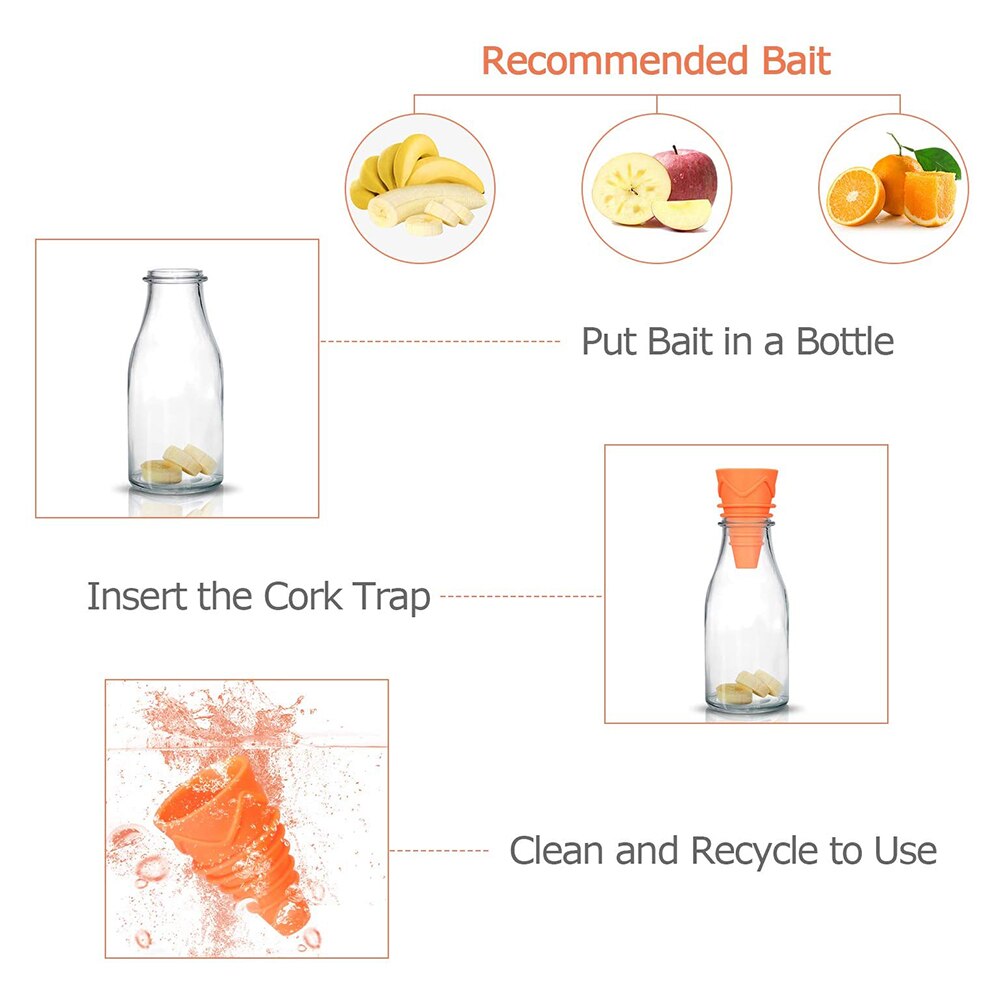 Recommended Bait

Put Bait in a Bottle

Insert the Cork Trap

Clean and Recycle to Use