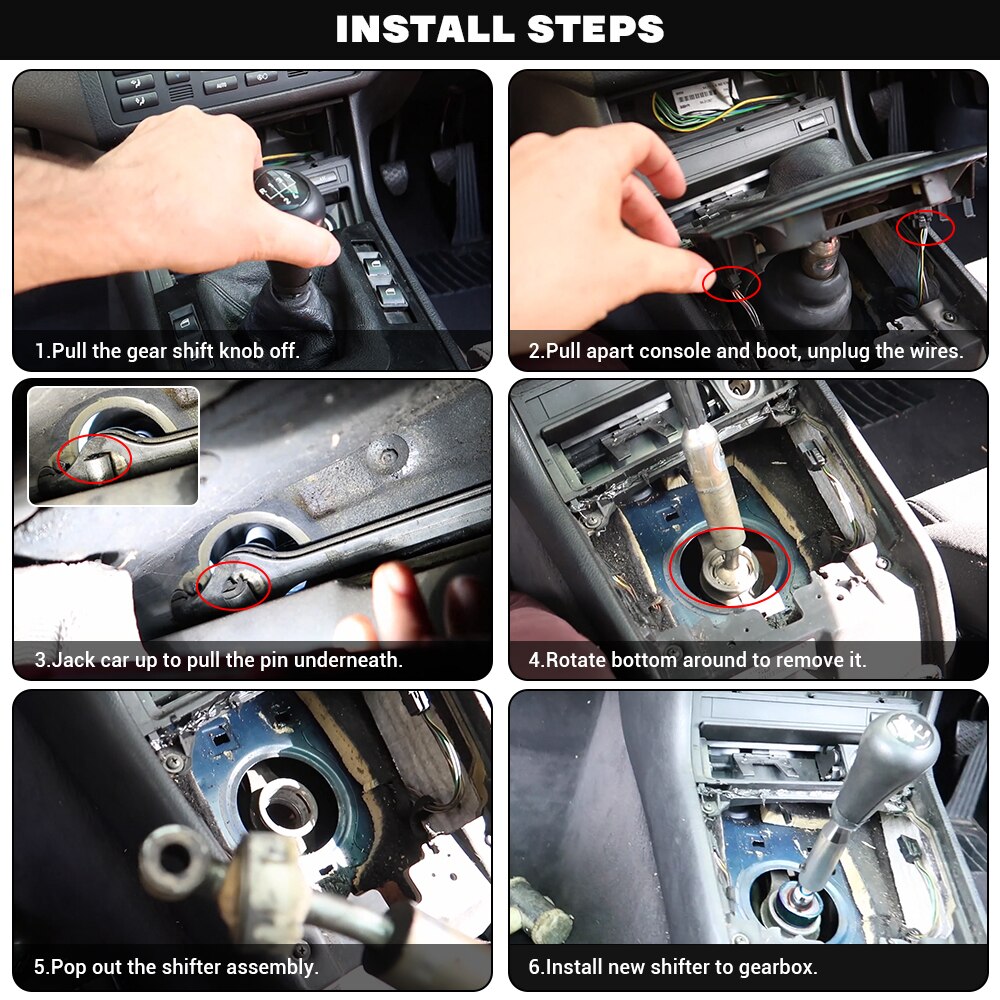 INSTALL STEPS

1.Pull the gear shift knob off.

2.Pull apart console and boot, unplug the wires.

3.Jack car up to pull the pin underneath.

4.Rotate bottom around to remove it.

5.Pop out the shifter assembly.

6.Install new shifter to gearbox.