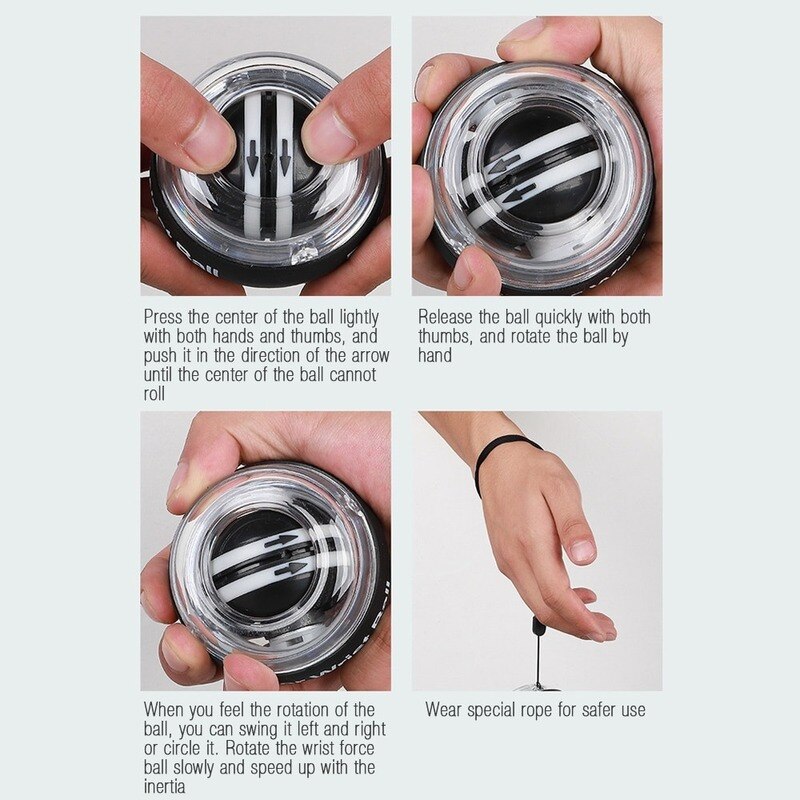 Press the center of the ball lightly with both hands and thumbs, and push it in the direction of the arrow until the center of the ball cannot roll

Release the ball quickly with both thumbs, and rotate the ball by hand

When you feel the rotation of the ball, you can swing it left and right or circle it. Rotate the wrist force ball slowly and speed up with the inertia

Wear special rope for safer use