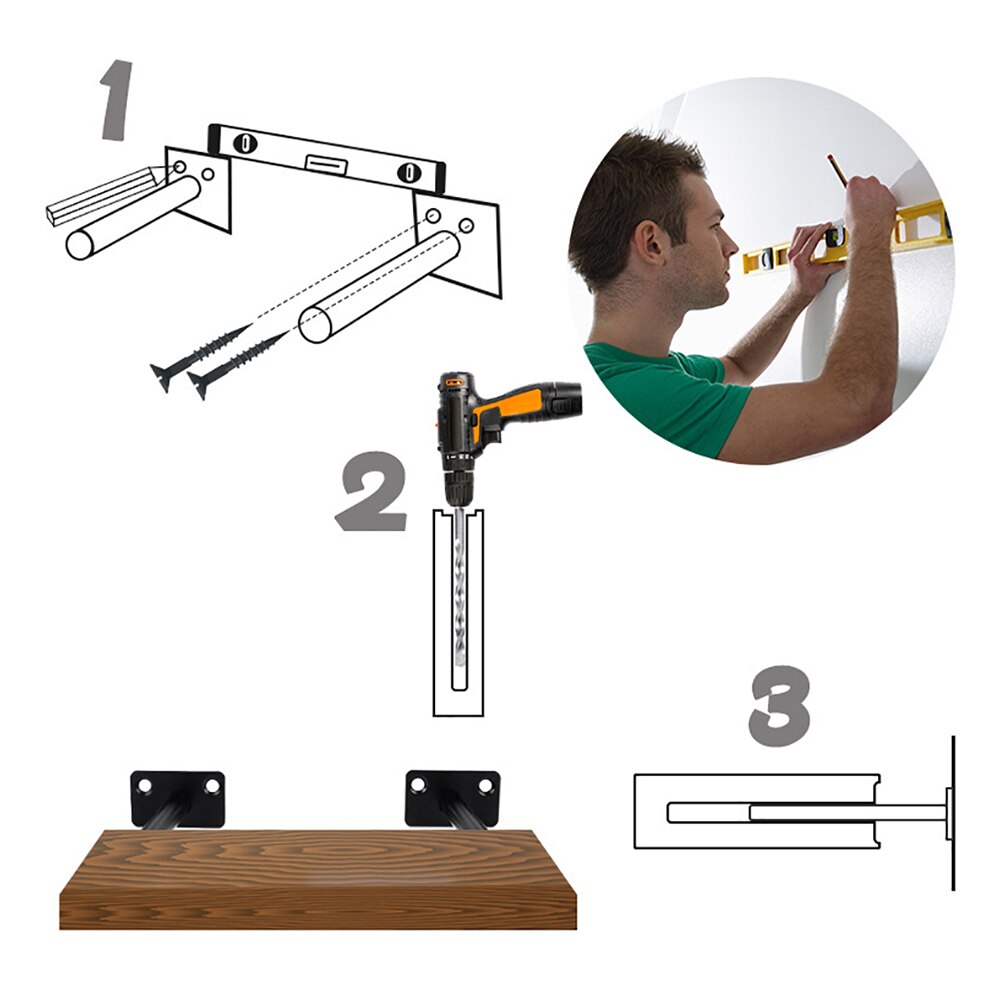 1

2

3