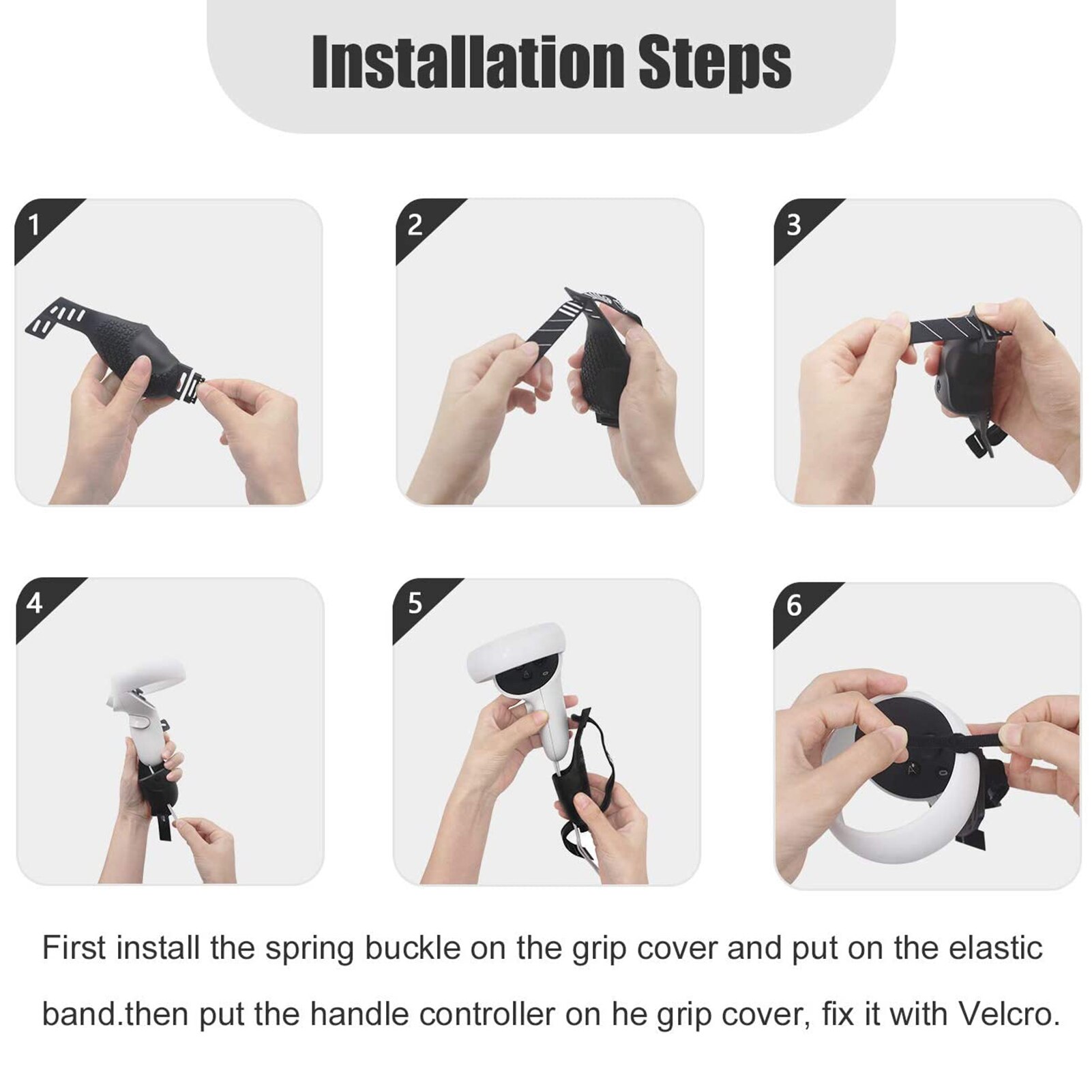 Installation Steps

1

2

3

4

5

6

First install the spring buckle on the grip cover and put on the elastic band.then put the handle controller on he grip cover, fix it with Velcro.