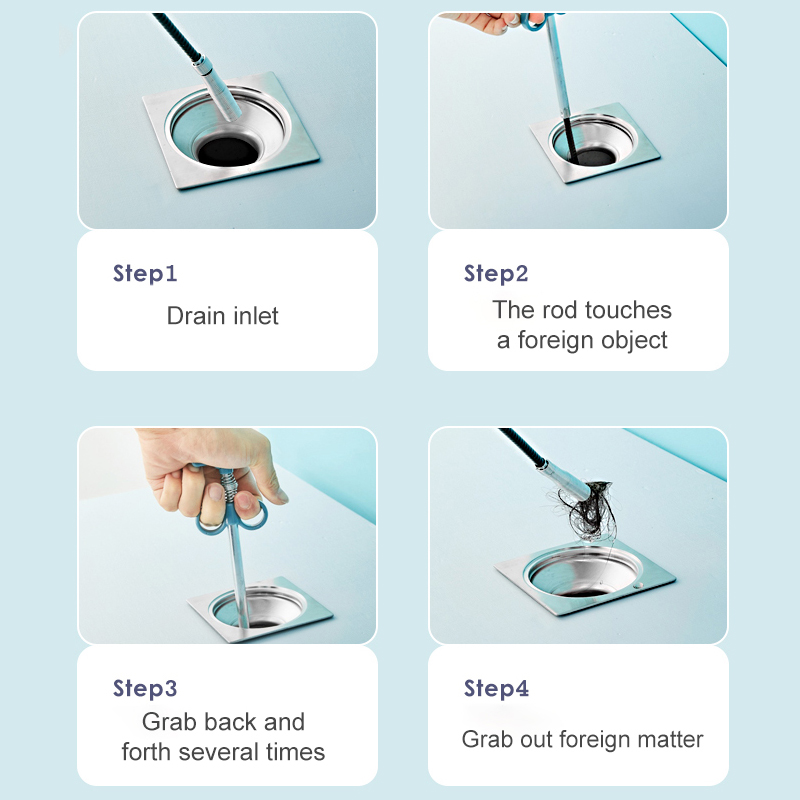 Step1
Drain inlet

Step2
The rod touches a foreign object

Step3
Grab back and forth several times

Step4
Grab out foreign matter