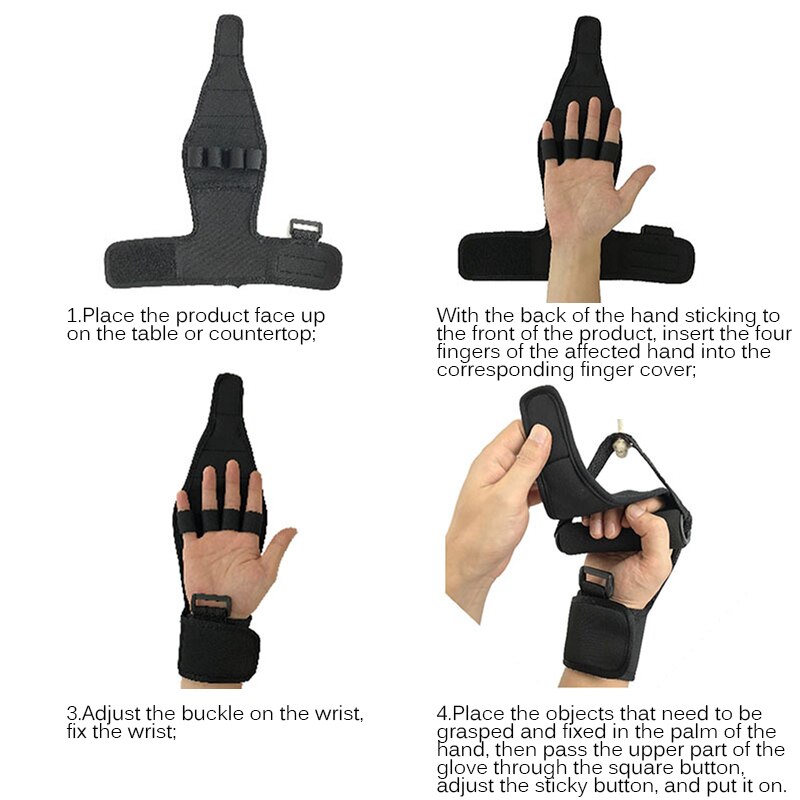 1.Place the product face up on the table or countertop;

With the back of the hand sticking to the front of the product, insert the four fingers of the affected hand into the corresponding finger cover;

3.Adjust the buckle on the wrist, fix the wrist;

4.Place the objects that need to be grasped and fixed in the palm of the hand, then pass the upper part of the glove through the square button, adjust the sticky button, and put it on.