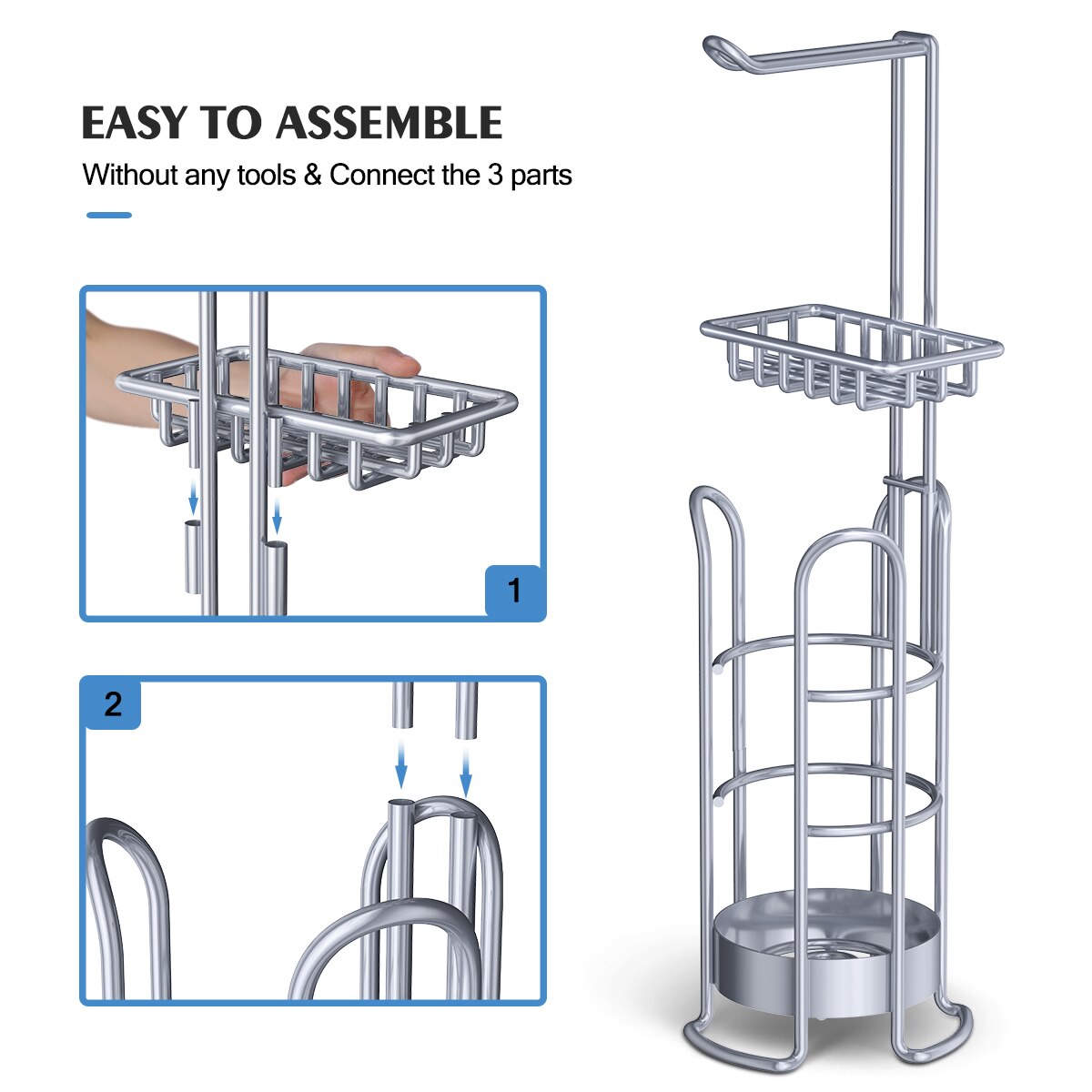 EASY TO ASSEMBLE

Without any tools & Connect the 3 parts

1

2