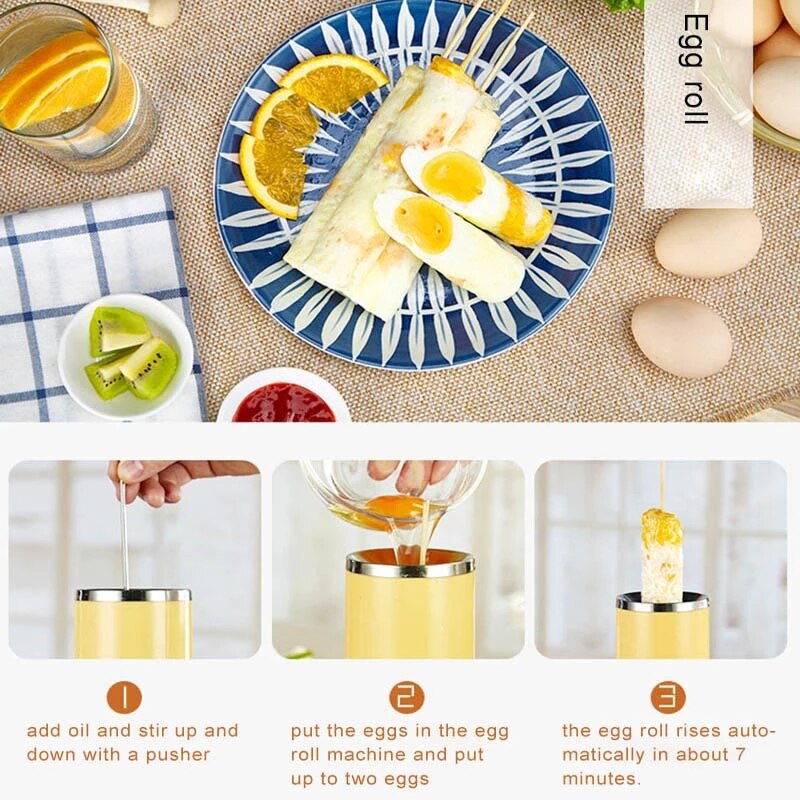 Egg roll

1
add oil and stir up and down with a pusher

2
put the eggs in the egg roll machine and put up to two eggs

3
the egg roll rises automatically in about 7 minutes.