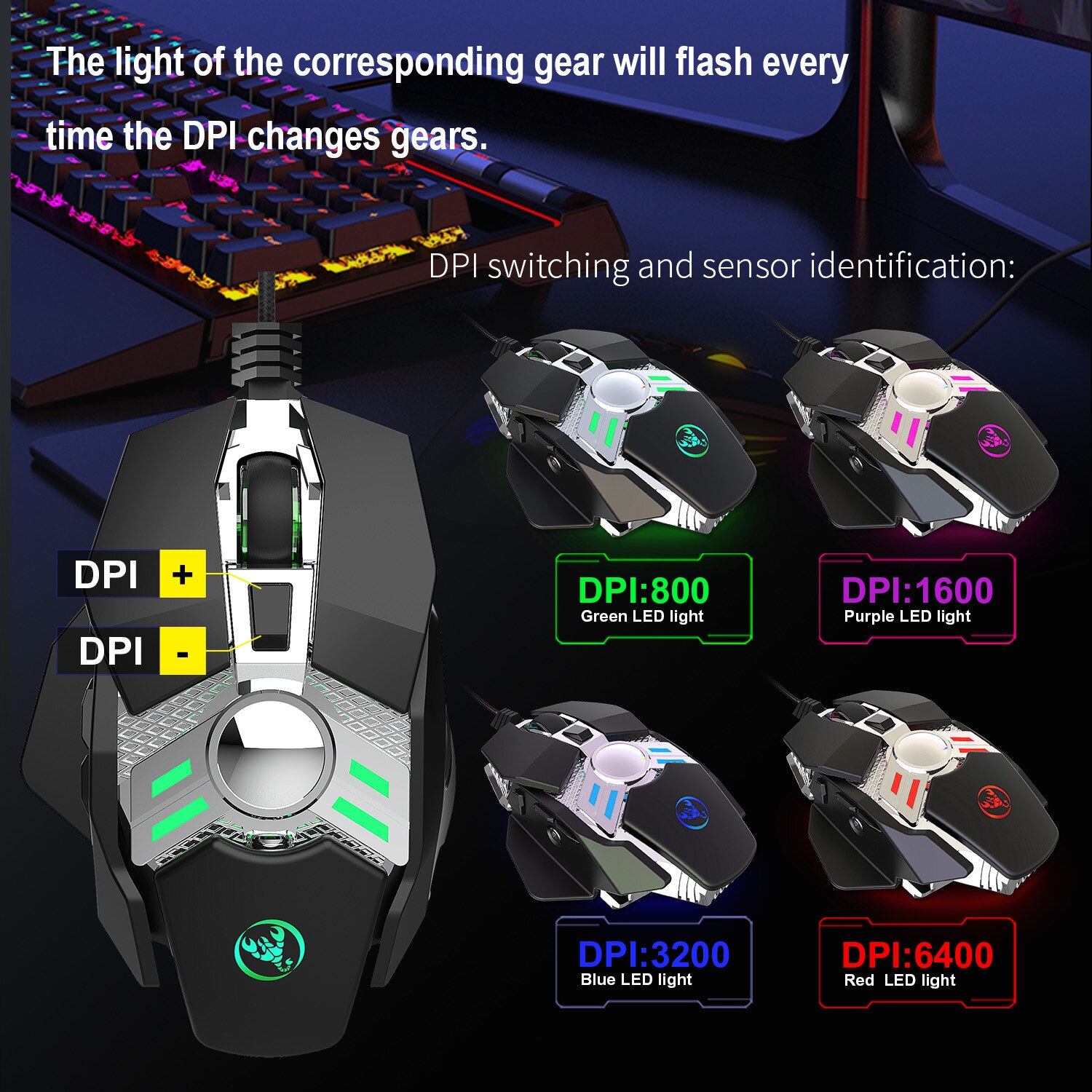 The light of the corresponding gear will flash every time the DPI changes gears.

DPI switching and sensor identification:

DPI +

DPI -

DPI:800
Green LED light

DPI:1600
Purple LED light

DPI:3200
Blue LED light

DPI:6400
Red LED light