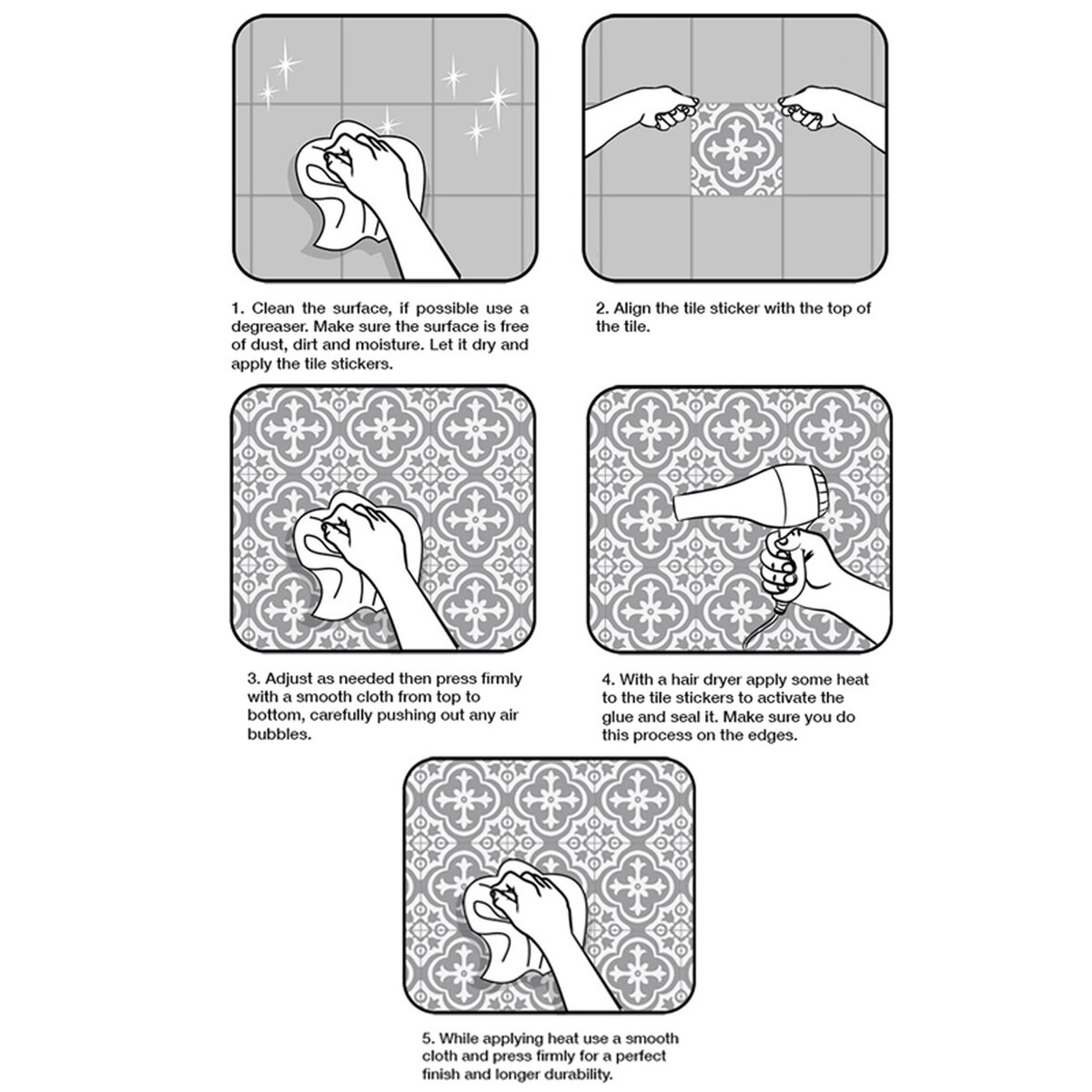 1. Clean the surface, if possible use a degreaser. Make sure the surface is free of dust, dirt and moisture. Let it dry and apply the tile stickers.

2. Align the tile sticker with the top of the tile.

3. Adjust as needed then press firmly with a smooth cloth from top to bottom, carefully pushing out any air bubbles.

4. With a hair dryer apply some heat to the tile stickers to activate the glue and seal it. Make sure you do this process on the edges.

5. While applying heat use a smooth cloth and press firmly for a perfect finish and longer durability.