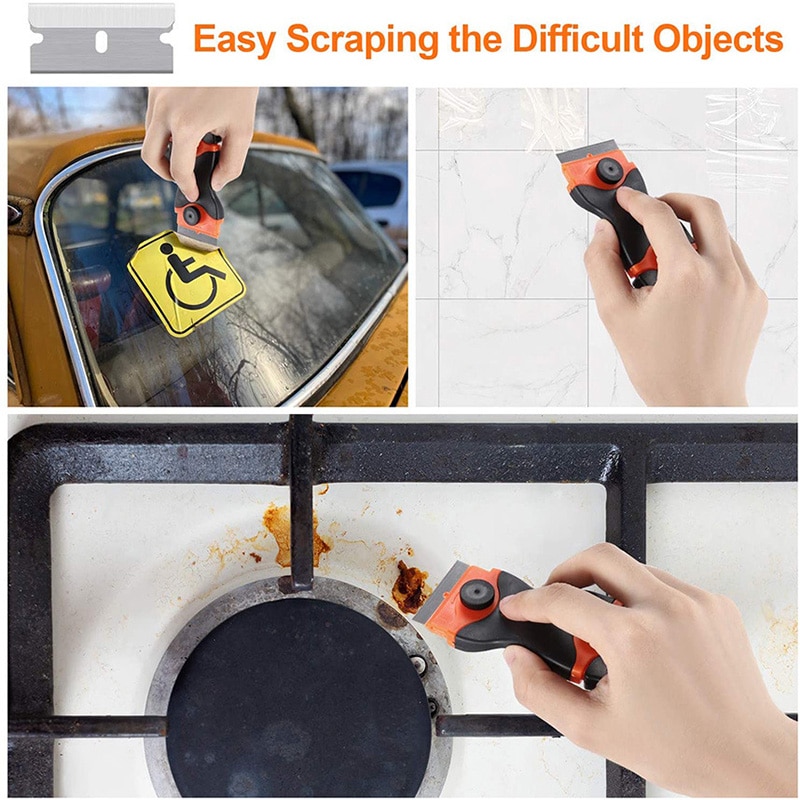 Easy Scraping the Difficult Objects