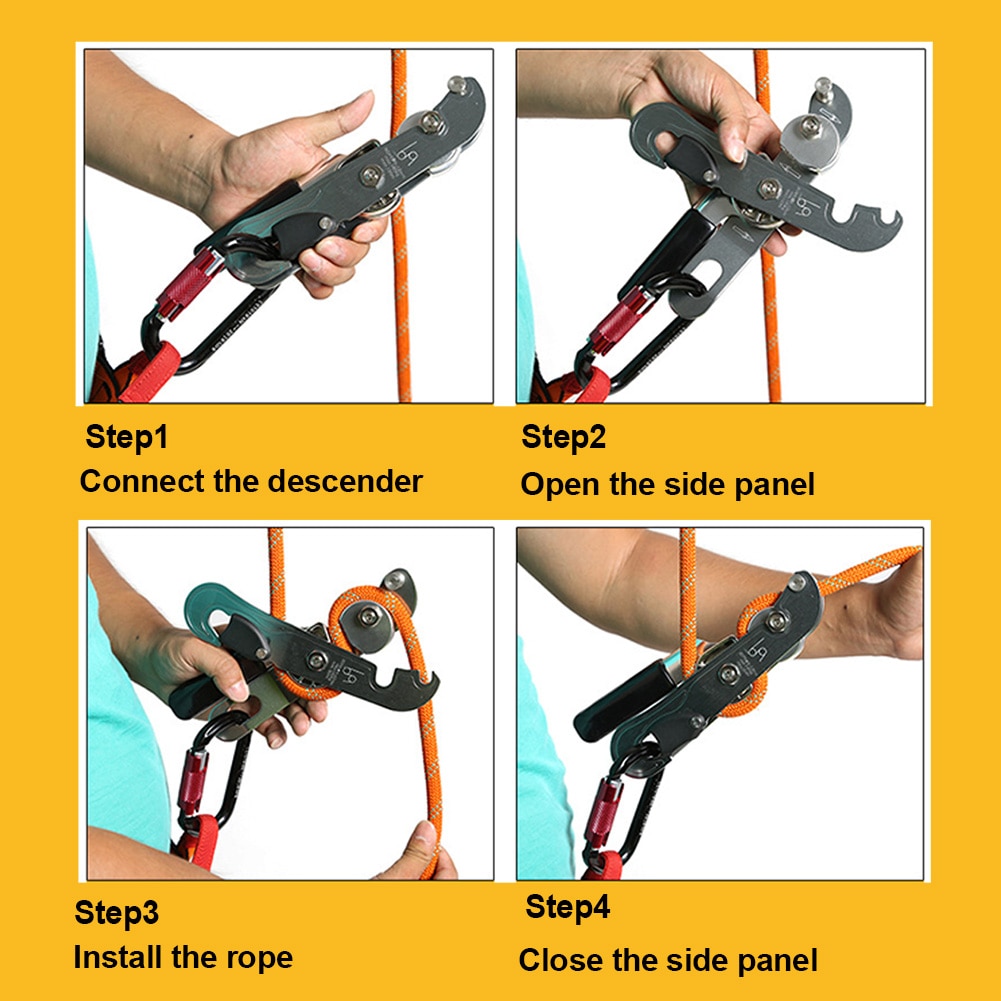 Step1
Connect the descender

Step2
Open the side panel

Step3
Install the rope

Step4
Close the side panel