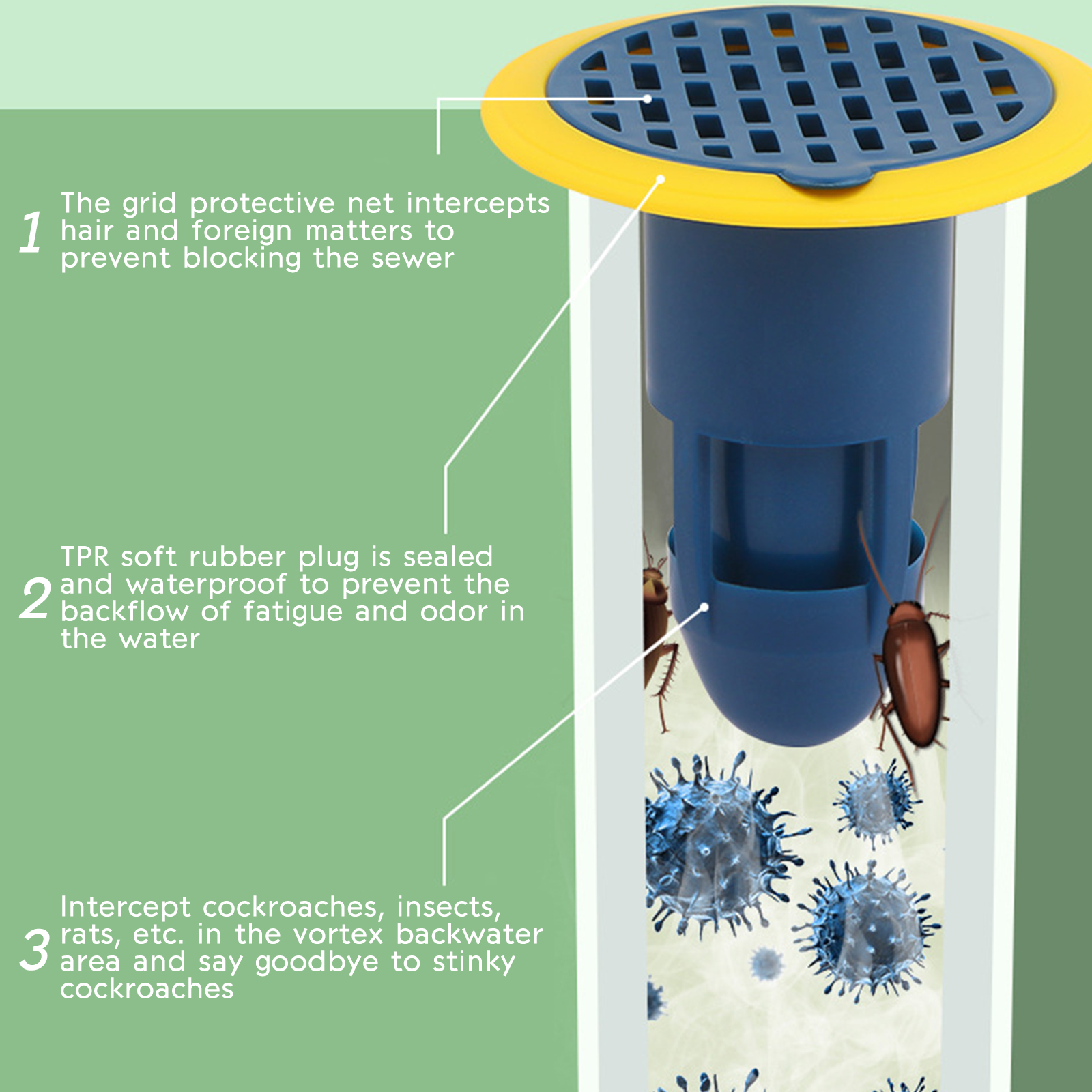 1 The grid protective net intercepts hair and foreign matters to prevent blocking the sewer

2 TPR soft rubber plug is sealed and waterproof to prevent the backflow of fatigue and odor in the water

3 Intercept cockroaches, insects, rats, etc. in the vortex backwater area and say goodbye to stinky cockroaches