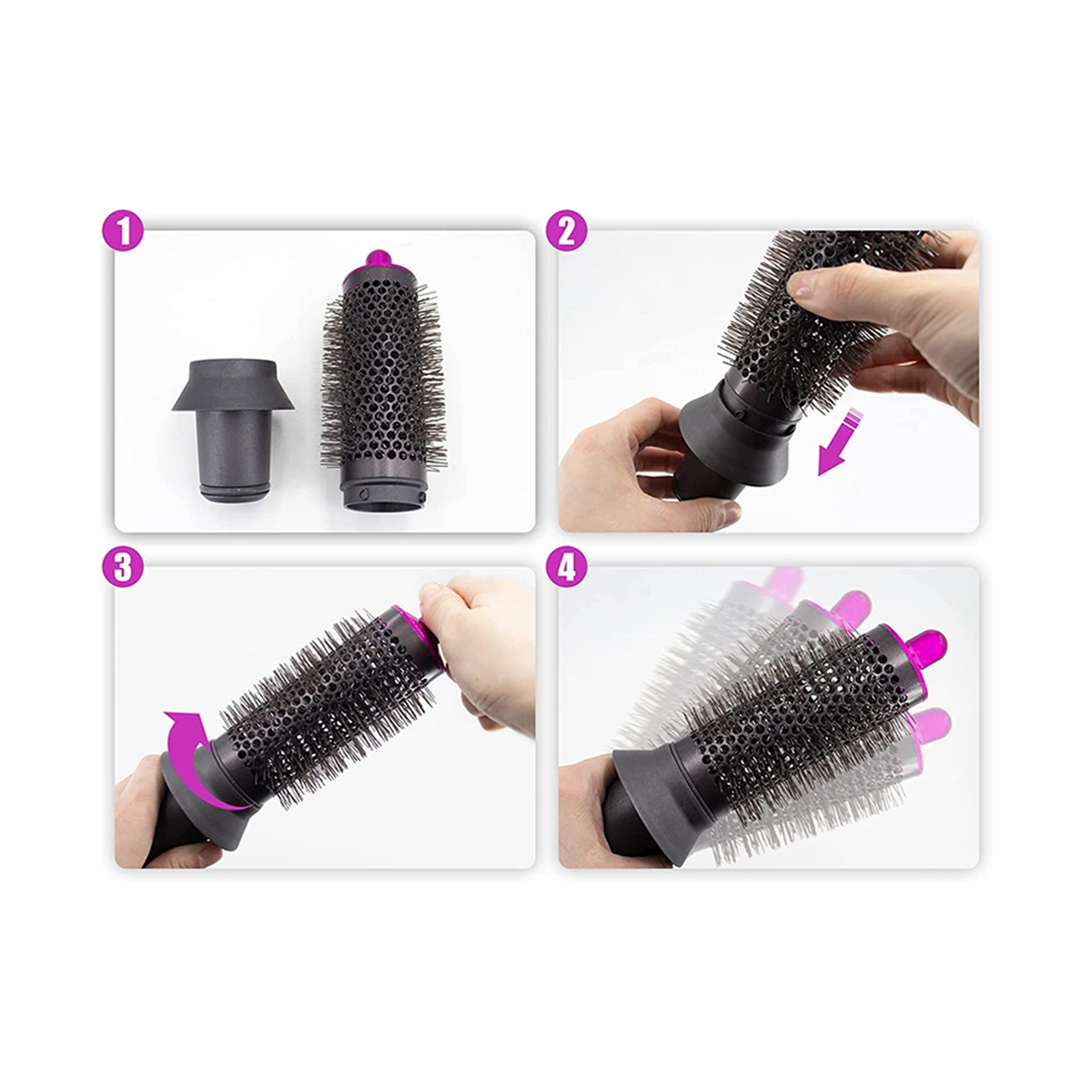 1

2

3

4