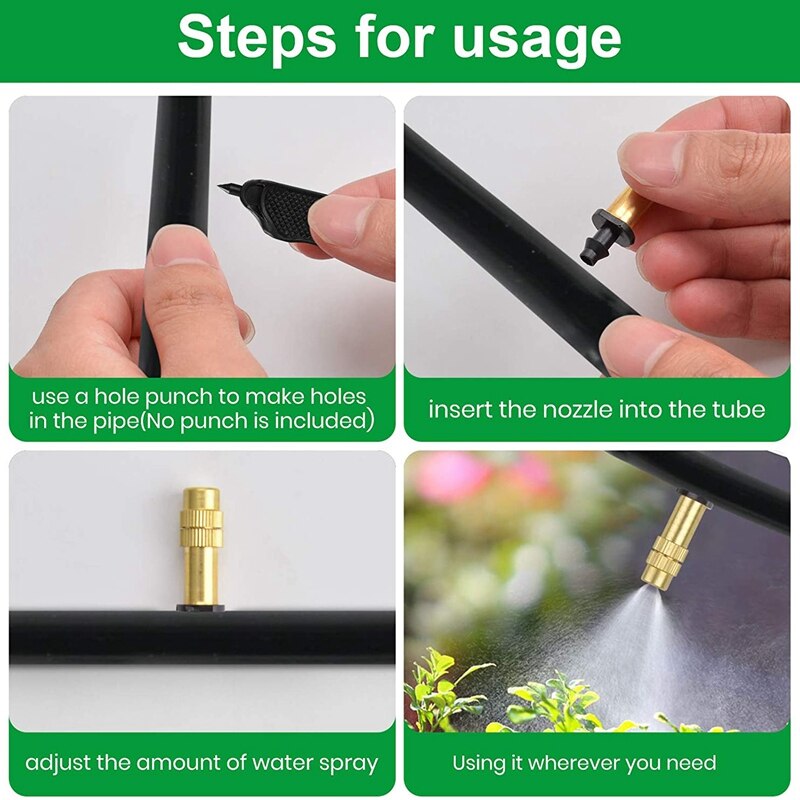 Steps for usage

use a hole punch to make holes in the pipe(No punch is included)

insert the nozzle into the tube

adjust the amount of water spray

Using it wherever you need