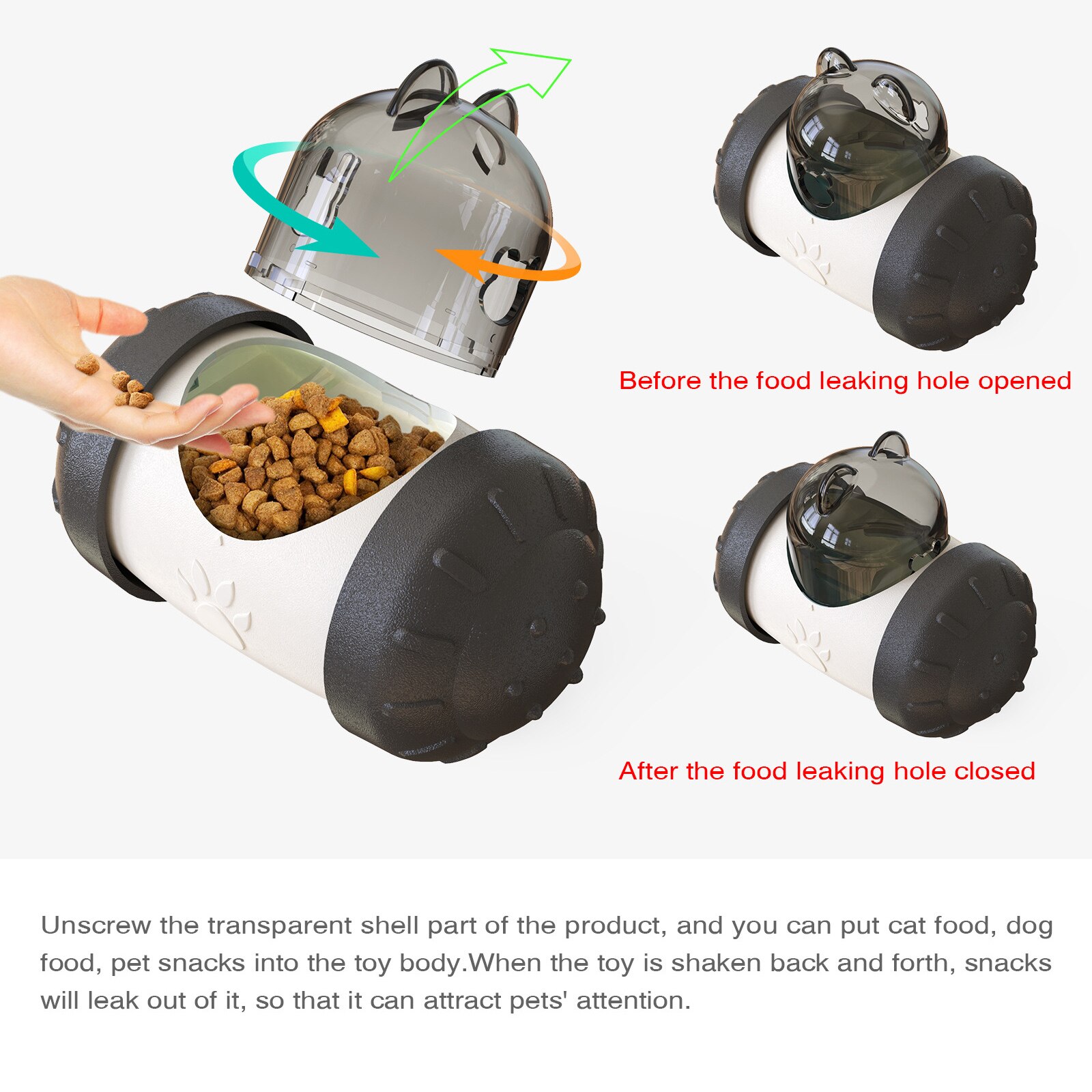 Before the food leaking hole opened

After the food leaking hole closed

Unscrew the transparent shell part of the product, and you can put cat food, dog food, pet snacks into the toy body.When the toy is shaken back and forth, snacks will leak out of it, so that it can attract pets' attention.