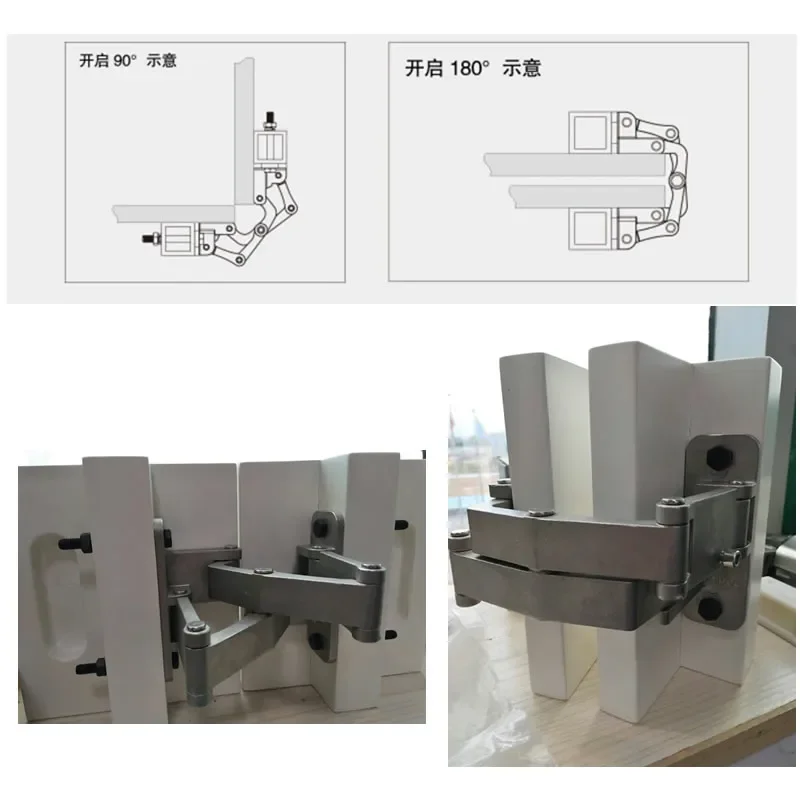 开启 90° 示意

开启 180° 示意