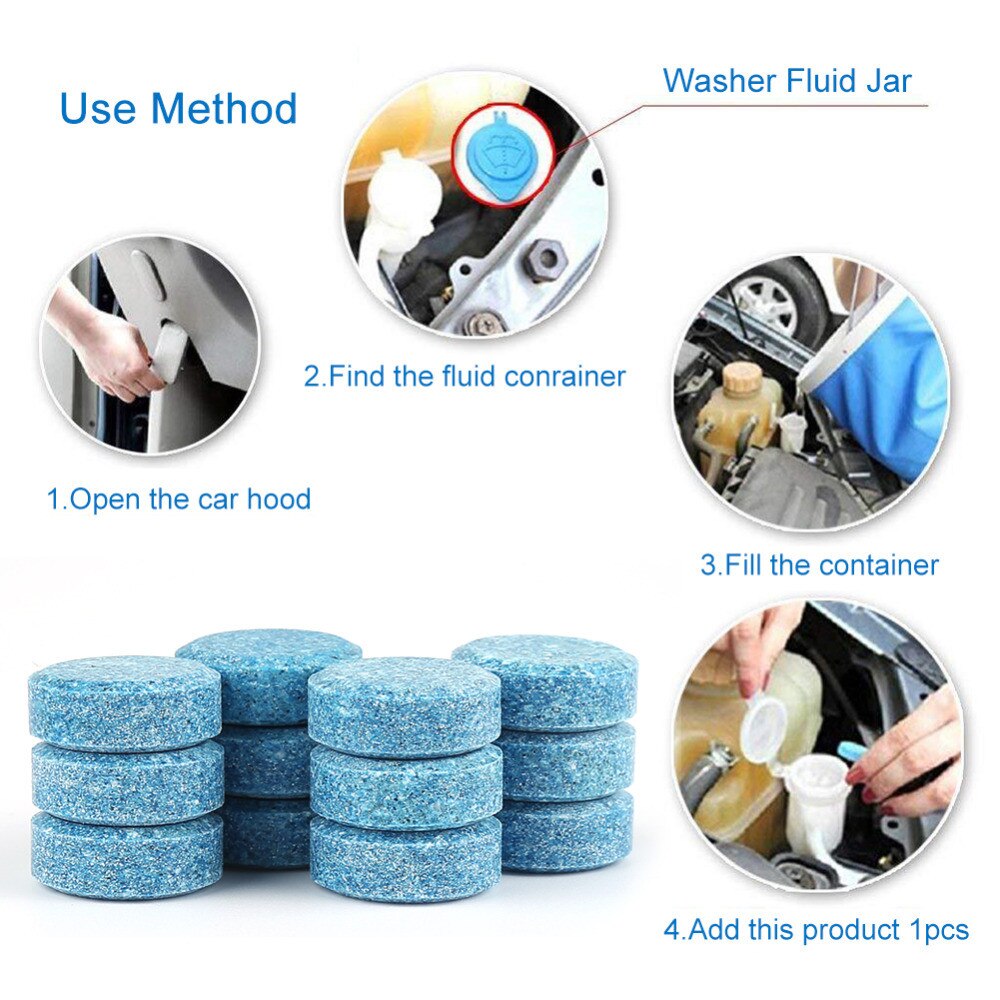 Use Method

Washer Fluid Jar

2.Find the fluid conrainer

1.Open the car hood

3.Fill the container

4.Add this product 1pcs