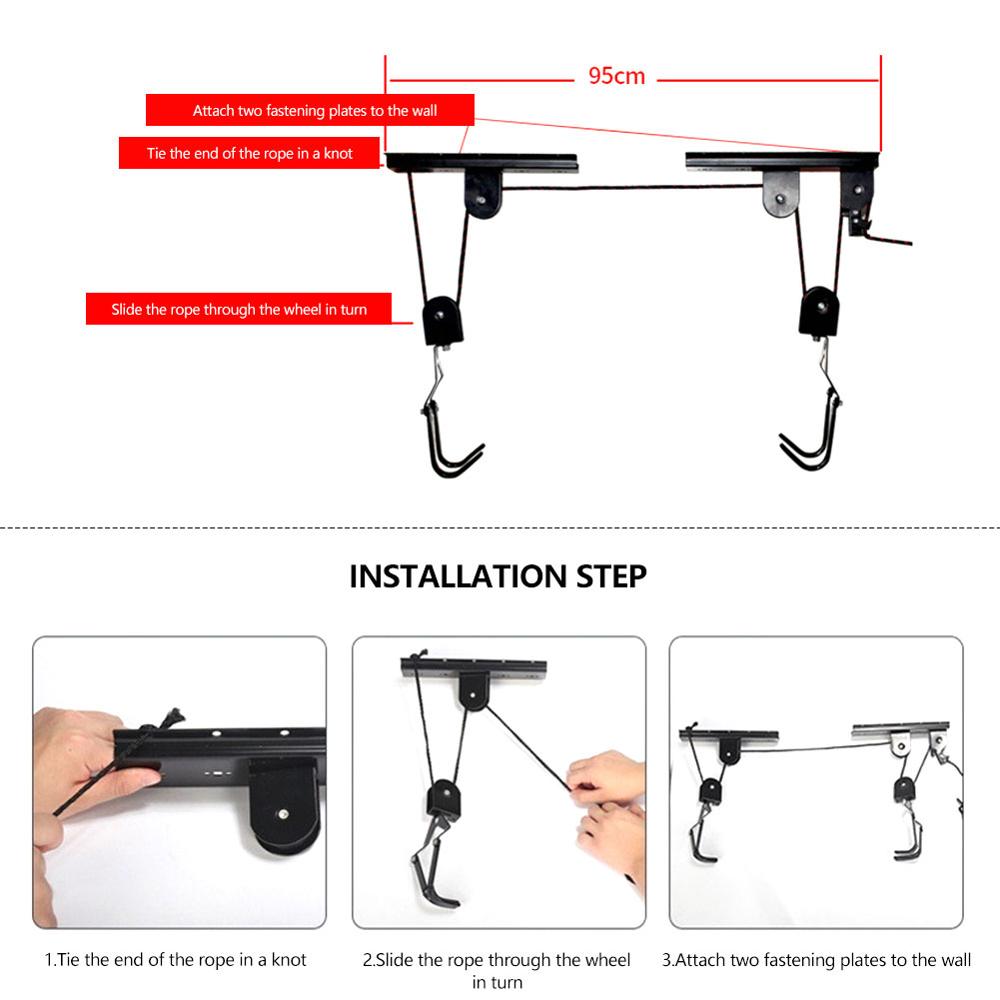 95cm

Attach two fastening plates to the wall

Tie the end of the rope in a knot

Slide the rope through the wheel in turn

INSTALLATION STEP

1.Tie the end of the rope in a knot

2.Slide the rope through the wheel in turn

3.Attach two fastening plates to the wall