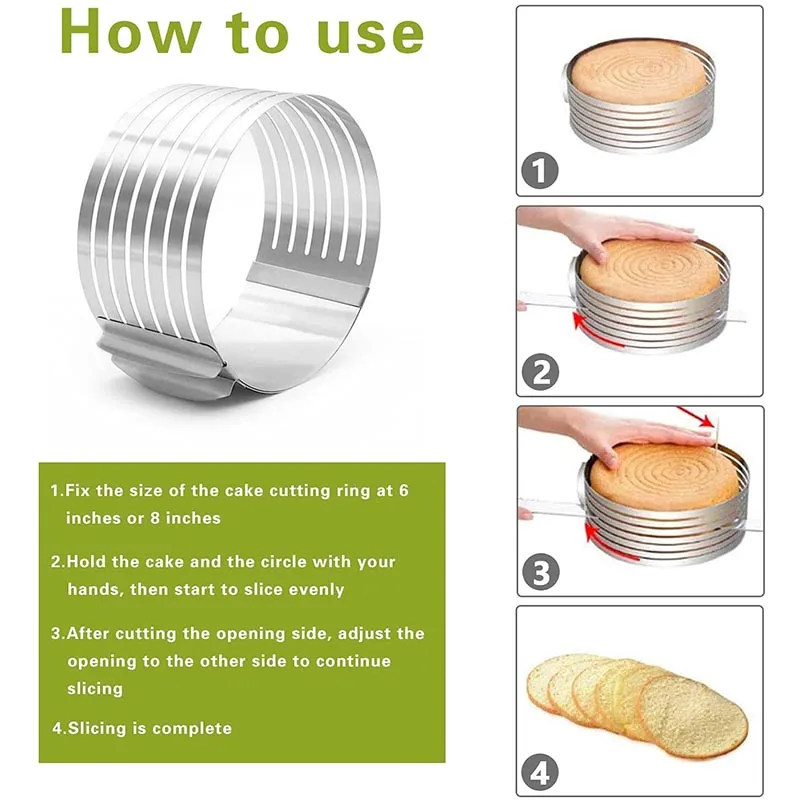 How to use

1.Fix the size of the cake cutting ring at 6 inches or 8 inches

2.Hold the cake and the circle with your hands, then start to slice evenly

3.After cutting the opening side, adjust the opening to the other side to continue slicing

4.Slicing is complete

1

2

3

4