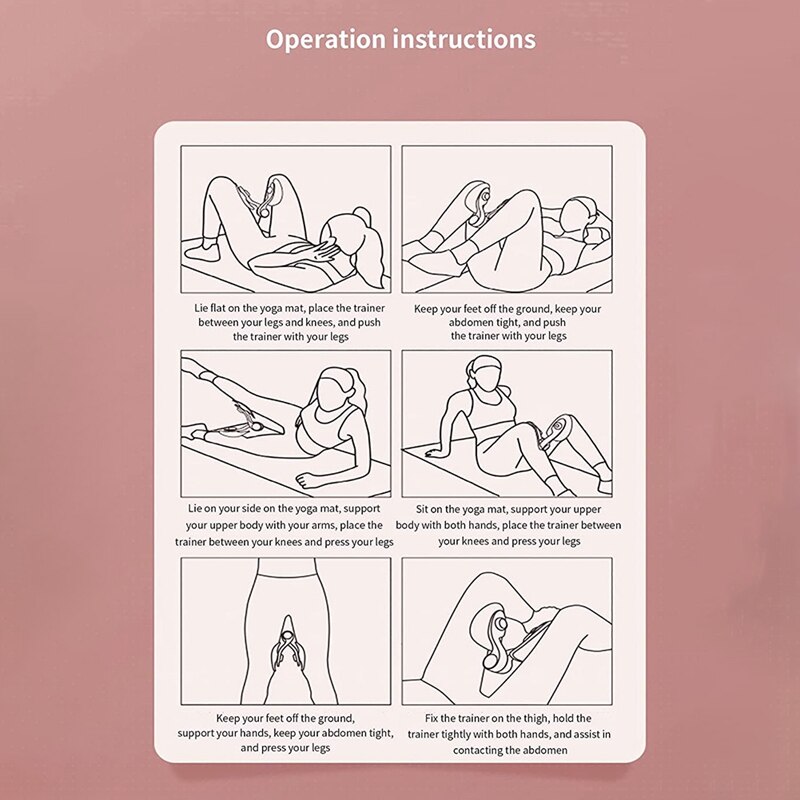 Operation instructions

Lie flat on the yoga mat, place the trainer between your legs and knees, and push the trainer with your legs

Keep your feet off the ground, keep your abdomen tight, and push the trainer with your legs

Lie on your side on the yoga mat, support your upper body with your arms, place the trainer between your knees and press your legs

Sit on the yoga mat, support your upper body with both hands, place the trainer between your knees and press your legs

Keep your feet off the ground, support your hands, keep your abdomen tight, and press your legs

Fix the trainer on the thigh, hold the trainer tightly with both hands, and assist in contacting the abdomen