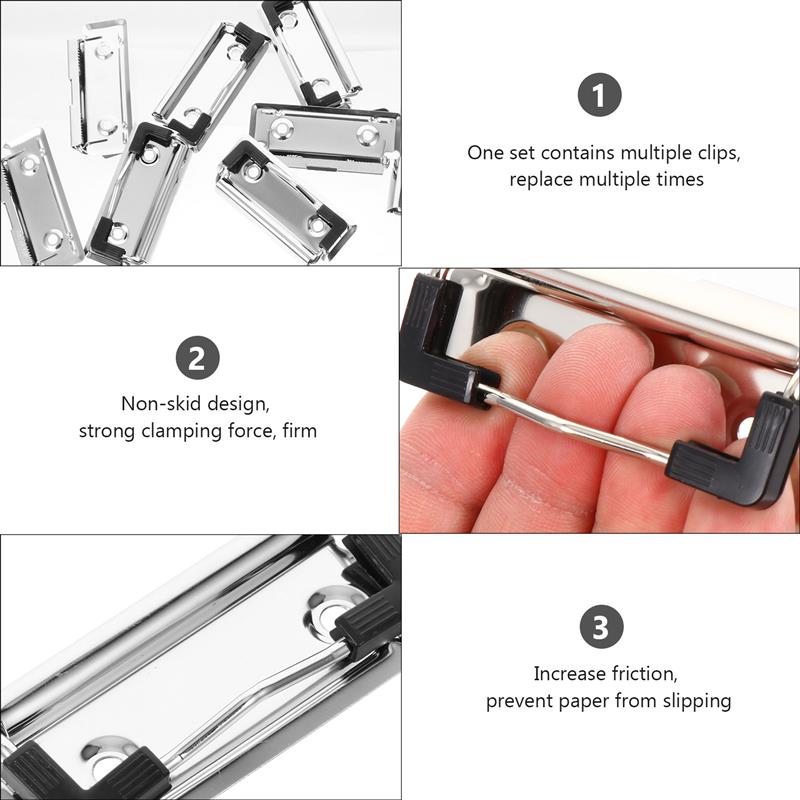 1

One set contains multiple clips, replace multiple times

2

Non-skid design, strong clamping force, firm

3

Increase friction, prevent paper from slipping