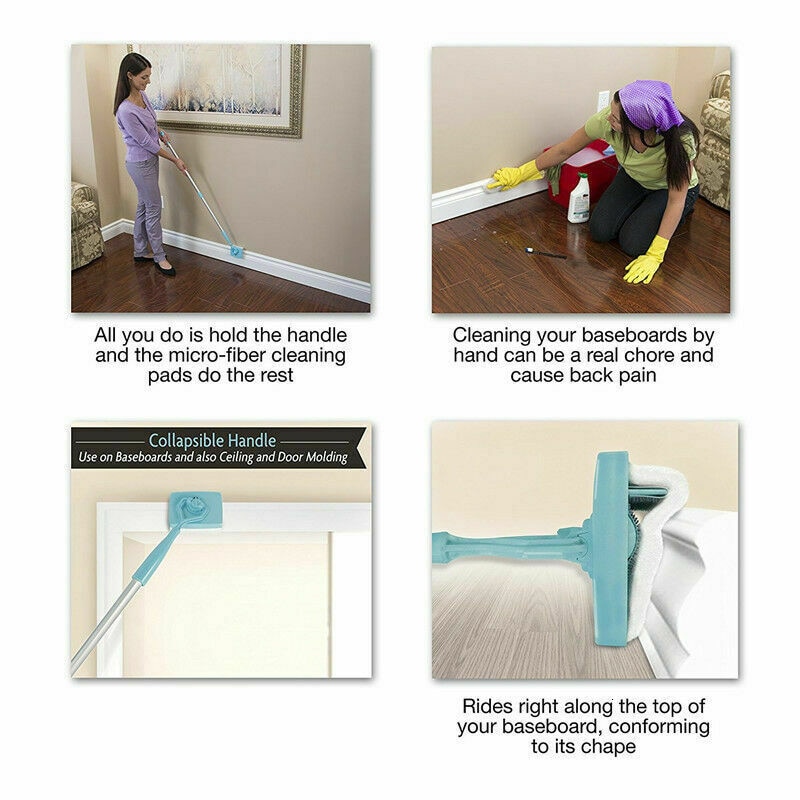 All you do is hold the handle and the micro-fiber cleaning pads do the rest

Cleaning your baseboards by hand can be a real chore and cause back pain

Collapsible Handle
Use on Baseboards and also Ceiling and Door Molding

Rides right along the top of your baseboard, conforming to its chape