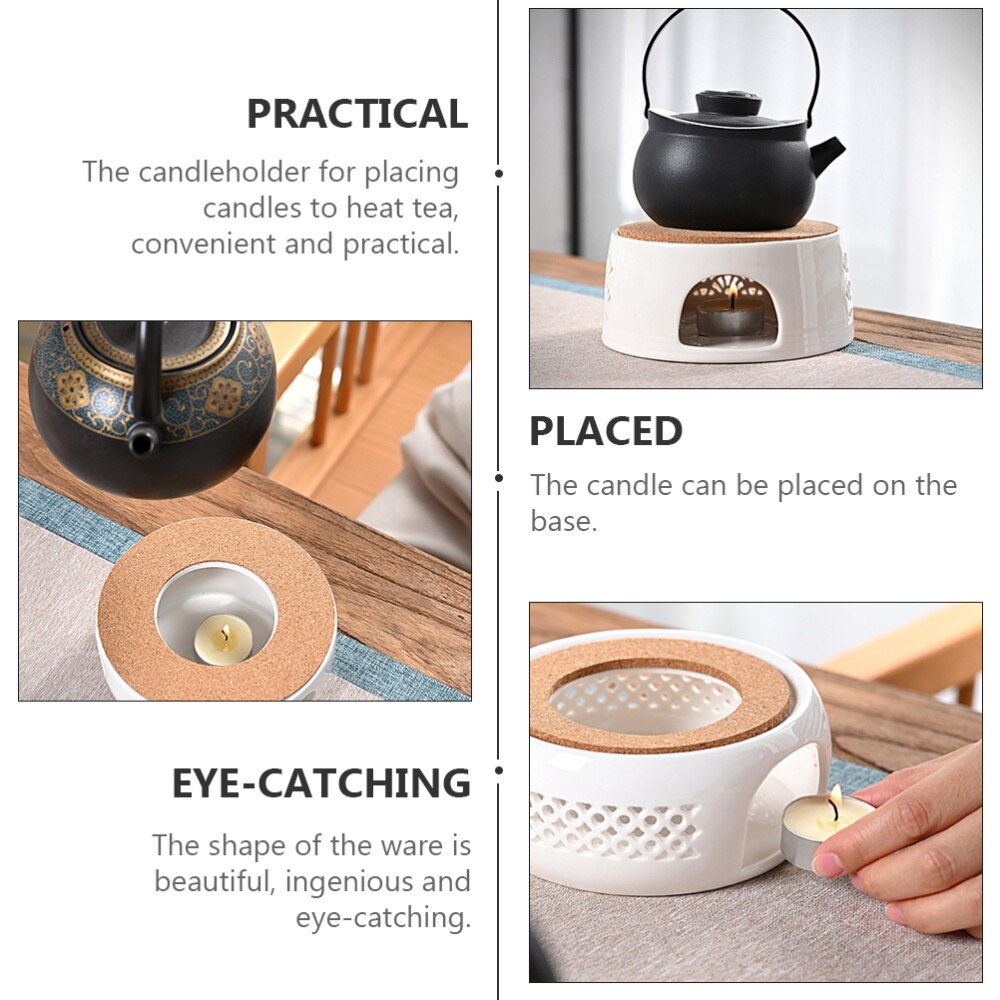 PRACTICAL

The candleholder for placing candles to heat tea, convenient and practical.

PLACED

The candle can be placed on the base.

EYE-CATCHING

The shape of the ware is beautiful, ingenious and eye-catching.