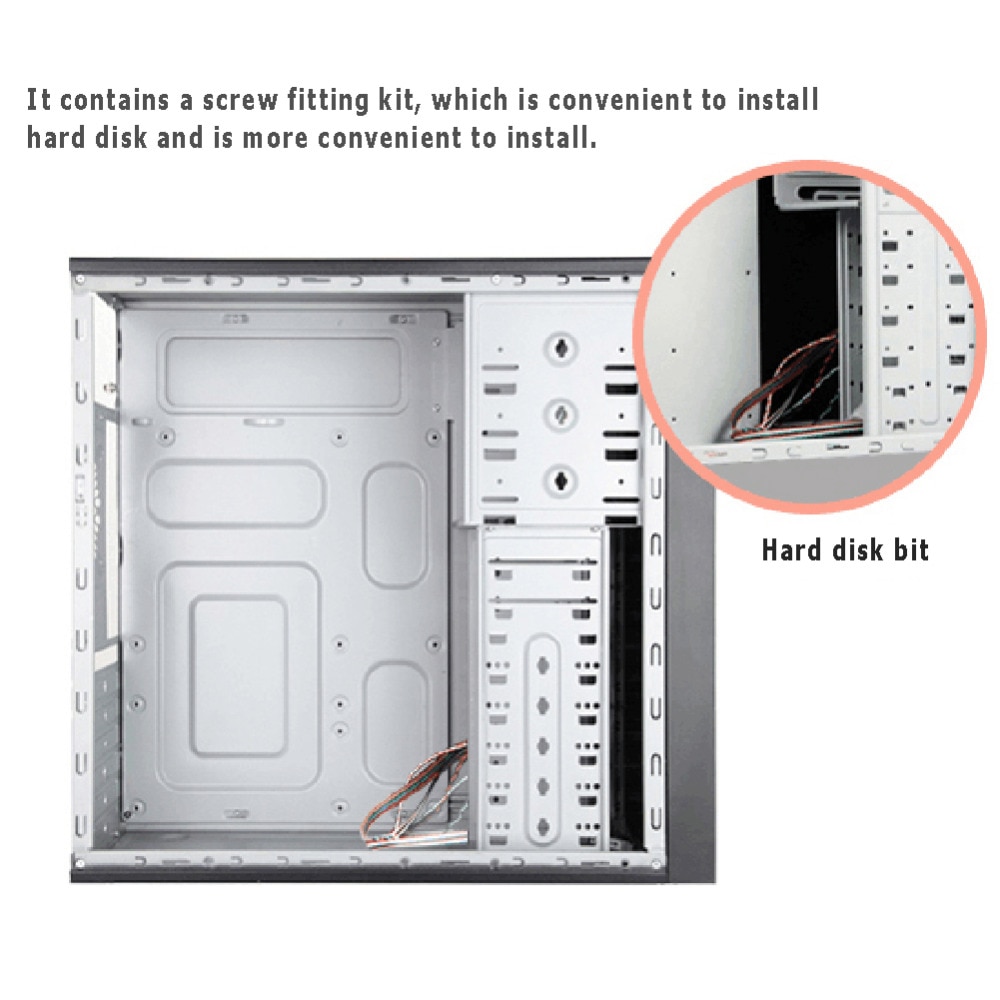 It contains a screw fitting kit, which is convenient to install hard disk and is more convenient to install.

Hard disk bit