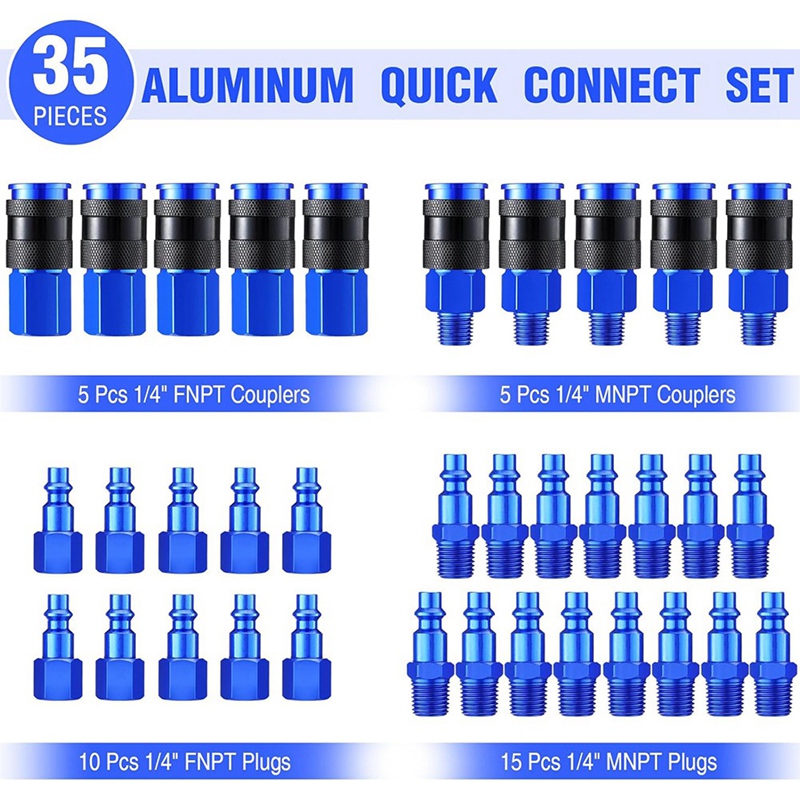 35 PIECES

ALUMINUM QUICK CONNECT SET

5 Pcs 1/4" FNPT Couplers

5 Pcs 1/4" MNPT Couplers

10 Pcs 1/4" FNPT Plugs

15 Pcs 1/4" MNPT Plugs