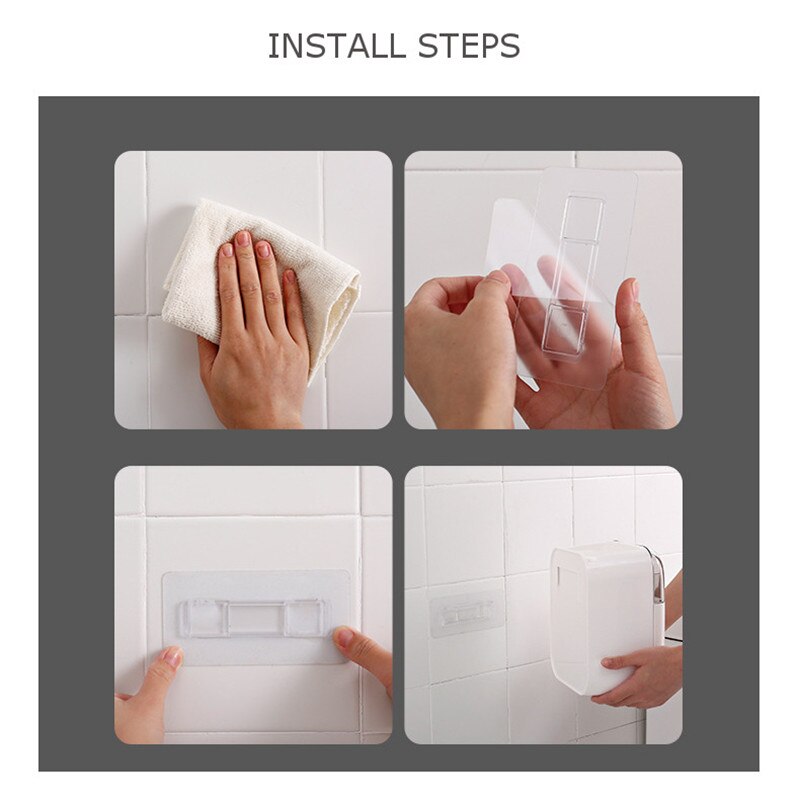 INSTALL STEPS