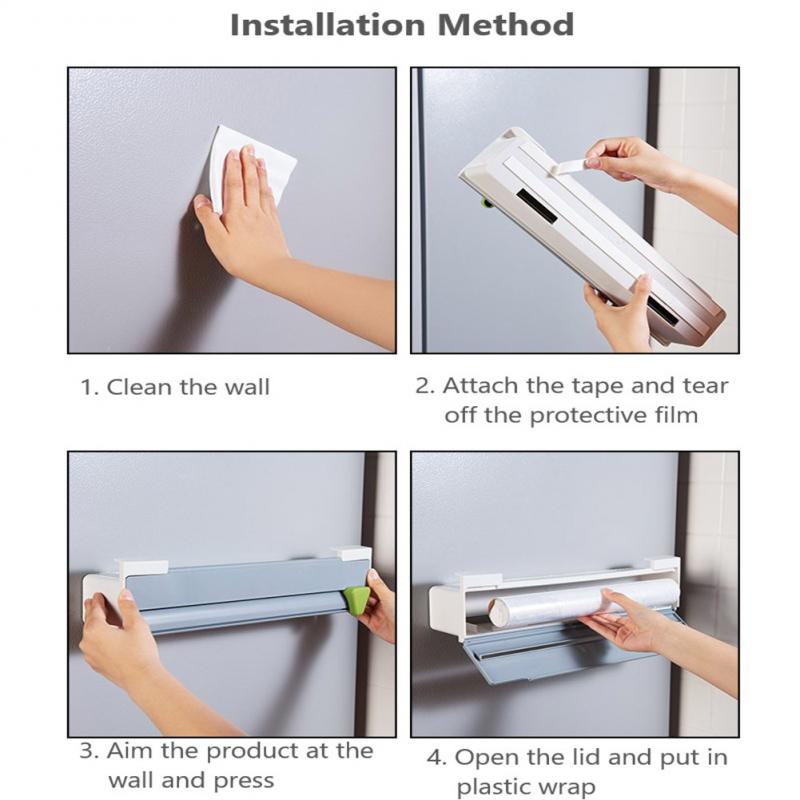 Installation Method

1. Clean the wall

2. Attach the tape and tear off the protective film

3. Aim the product at the wall and press

4. Open the lid and put in plastic wrap