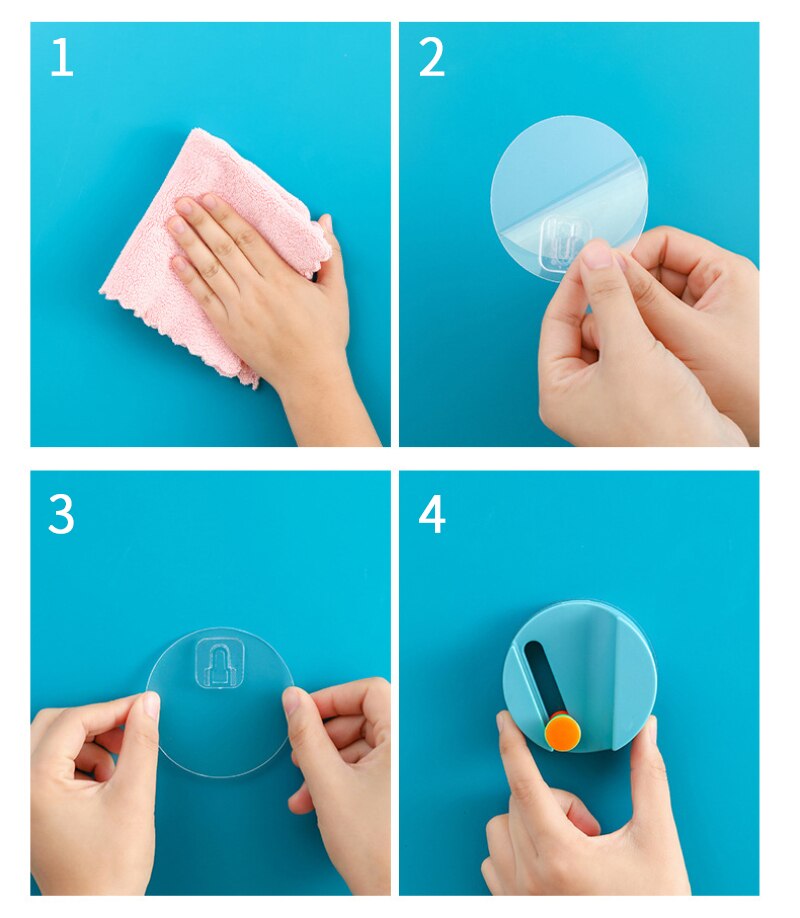 1

2

3

4