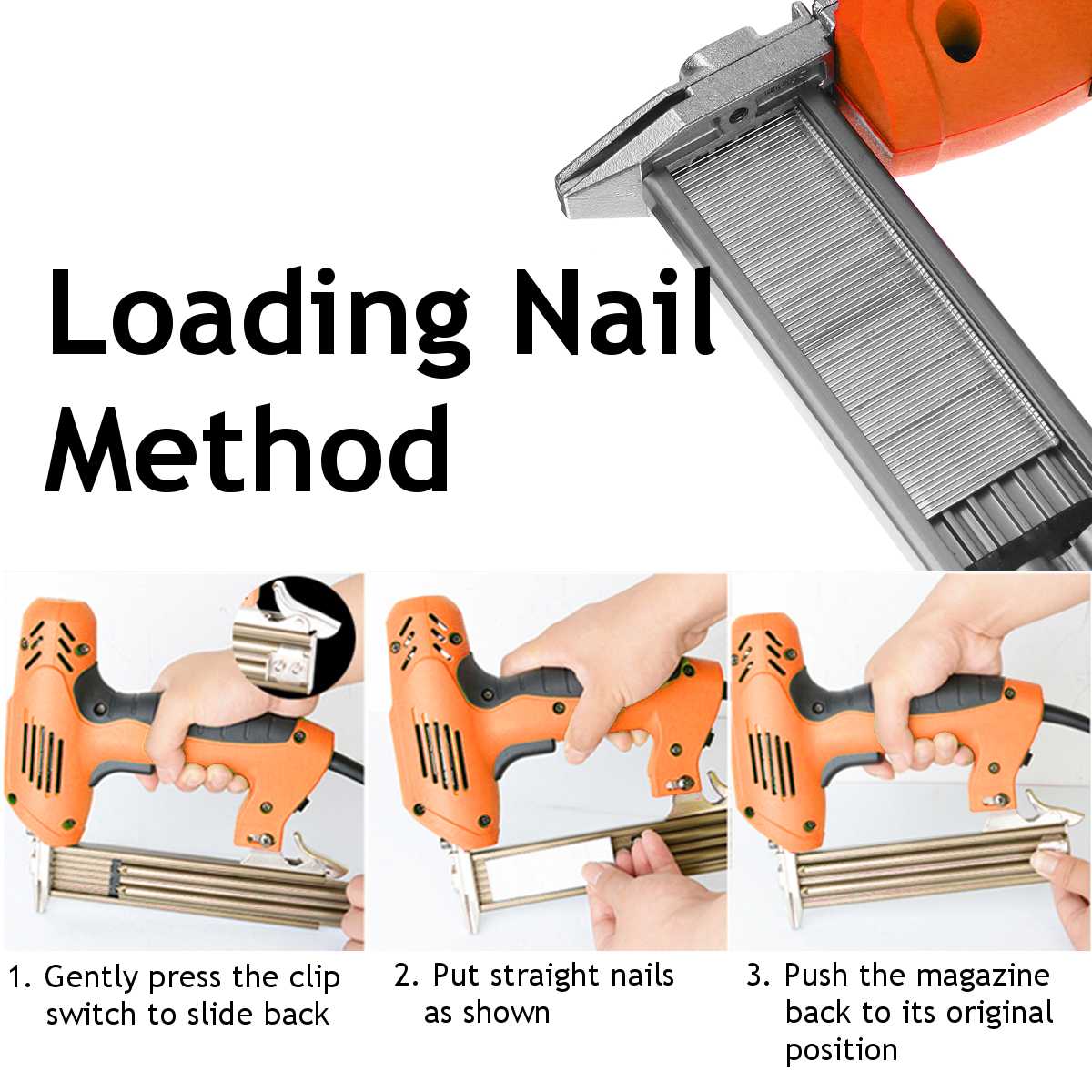 Loading Nail Method

1. Gently press the clip switch to slide back

2. Put straight nails as shown

3. Push the magazine back to its original position