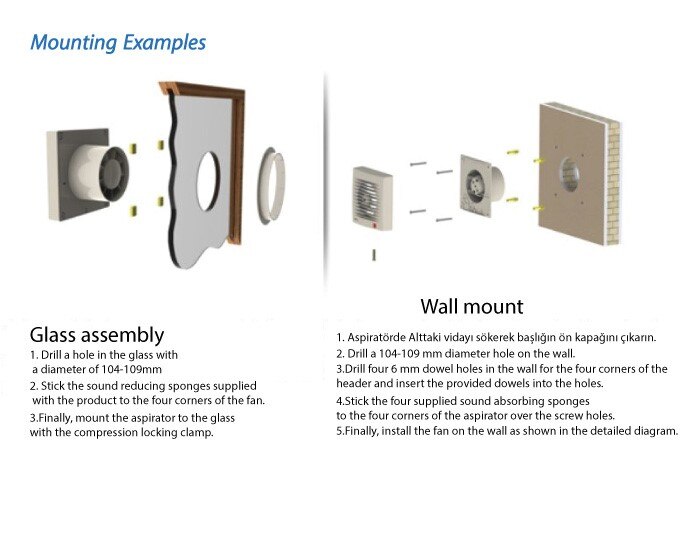 Mounting Examples

Glass assembly

1. Drill a hole in the glass with a diameter of 104-109mm

2. Stick the sound reducing sponges supplied with the product to the four corners of the fan.

3.Finally, mount the aspirator to the glass with the compression locking clamp.

Wall mount

1. Aspiratörde Alttaki vidayı sökerek başlığın ön kapağını çıkarın.

2. Drill a 104-109 mm diameter hole on the wall.

3.Drill four 6 mm dowel holes in the wall for the four corners of the header and insert the provided dowels into the holes.

4.Stick the four supplied sound absorbing sponges to the four corners of the aspirator over the screw holes.

5.Finally, install the fan on the wall as shown in the detailed diagram.