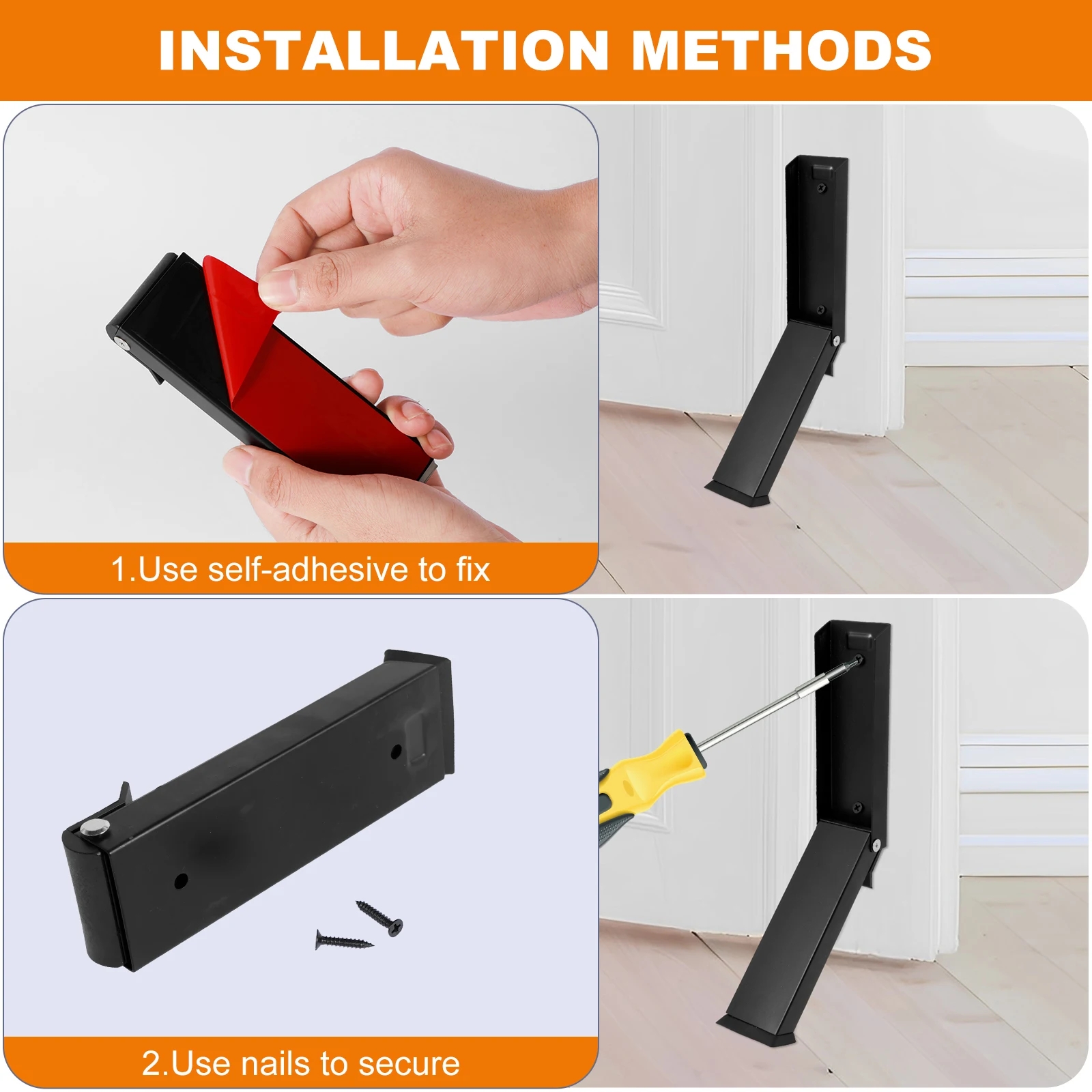 INSTALLATION METHODS

1.Use self-adhesive to fix

2.Use nails to secure