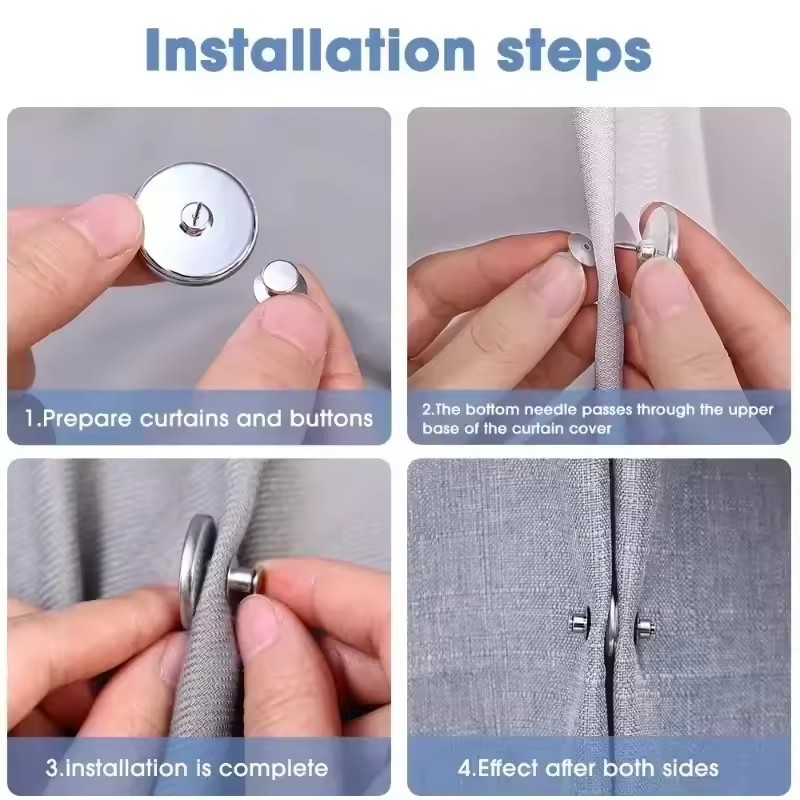 Installation steps

1.Prepare curtains and buttons

2.The bottom needle passes through the upper base of the curtain cover

3.installation is complete

4.Effect after both sides