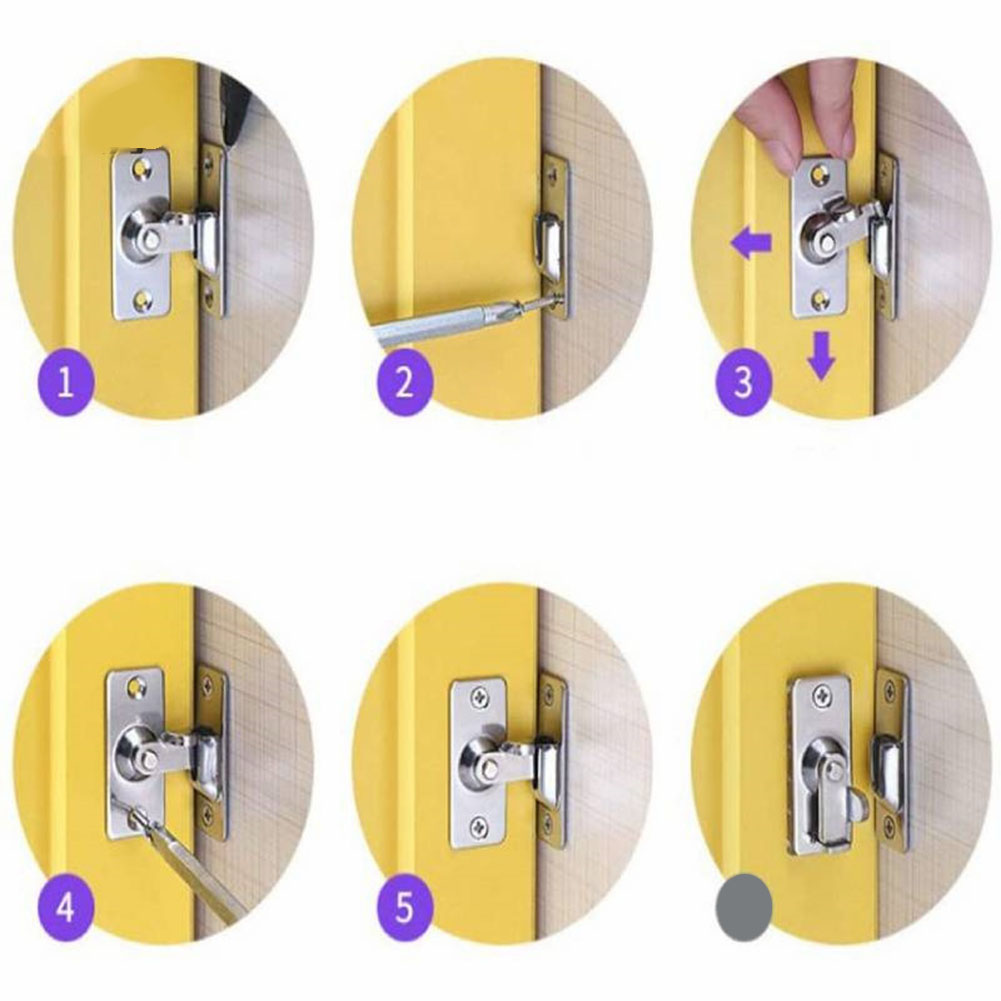 1

2

3

4

5