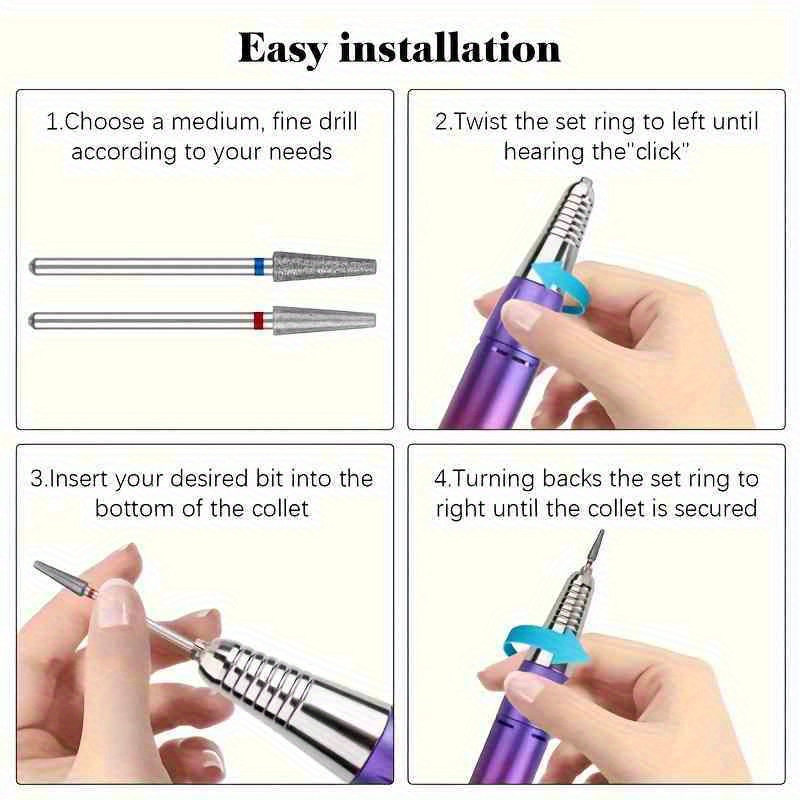 Easy installation

1.Choose a medium, fine drill according to your needs

2.Twist the set ring to left until hearing the"click"

3.Insert your desired bit into the bottom of the collet

4.Turning backs the set ring to right until the collet is secured