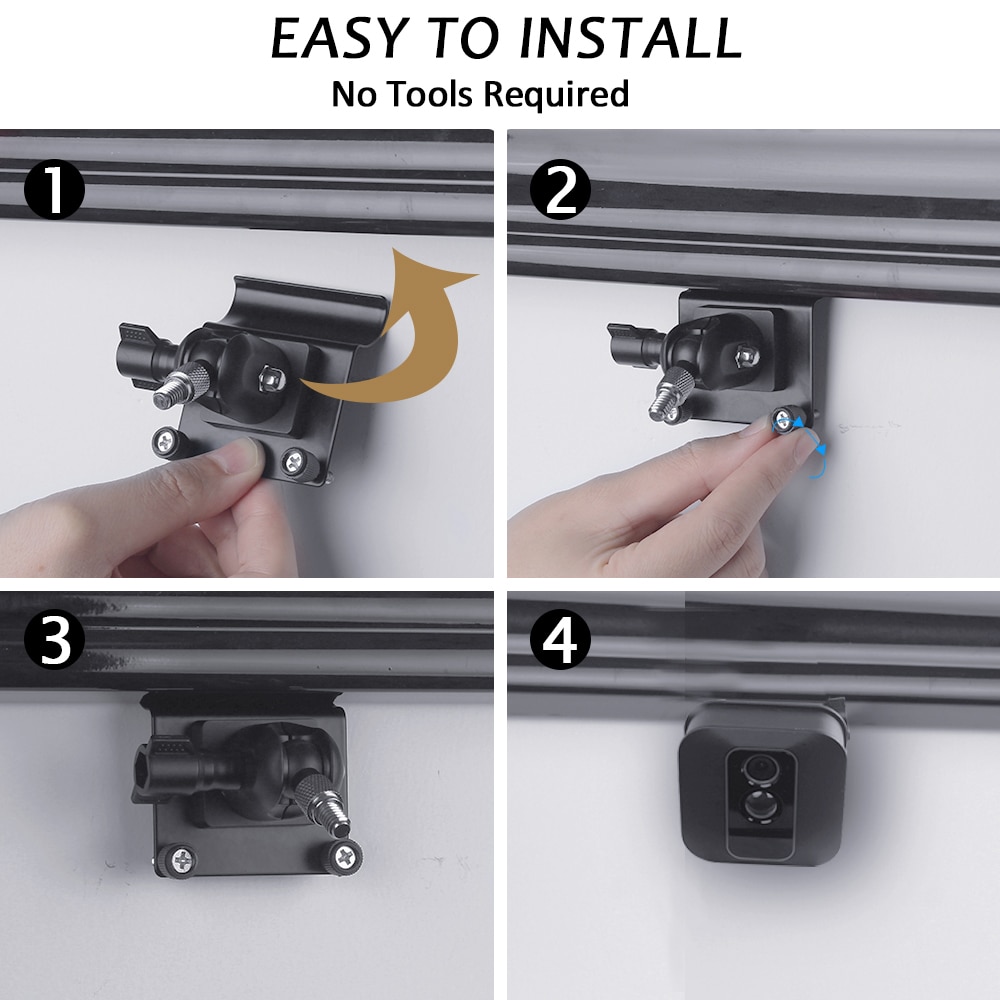 EASY TO INSTALL
No Tools Required

1

2

3

4