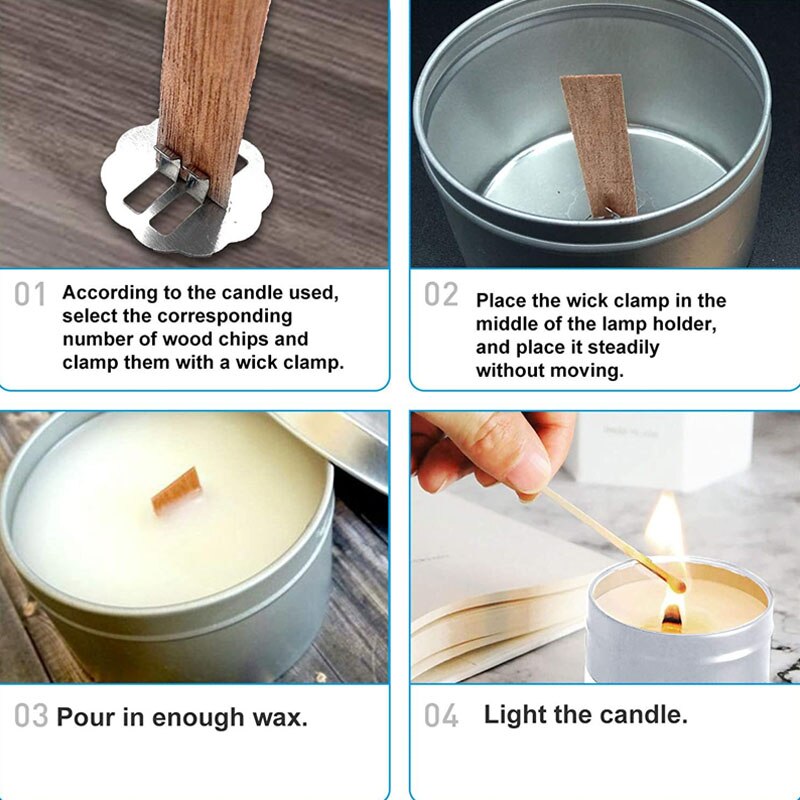 01 According to the candle used, select the corresponding number of wood chips and clamp them with a wick clamp.

02 Place the wick clamp in the middle of the lamp holder, and place it steadily without moving.

03 Pour in enough wax.

04 Light the candle.