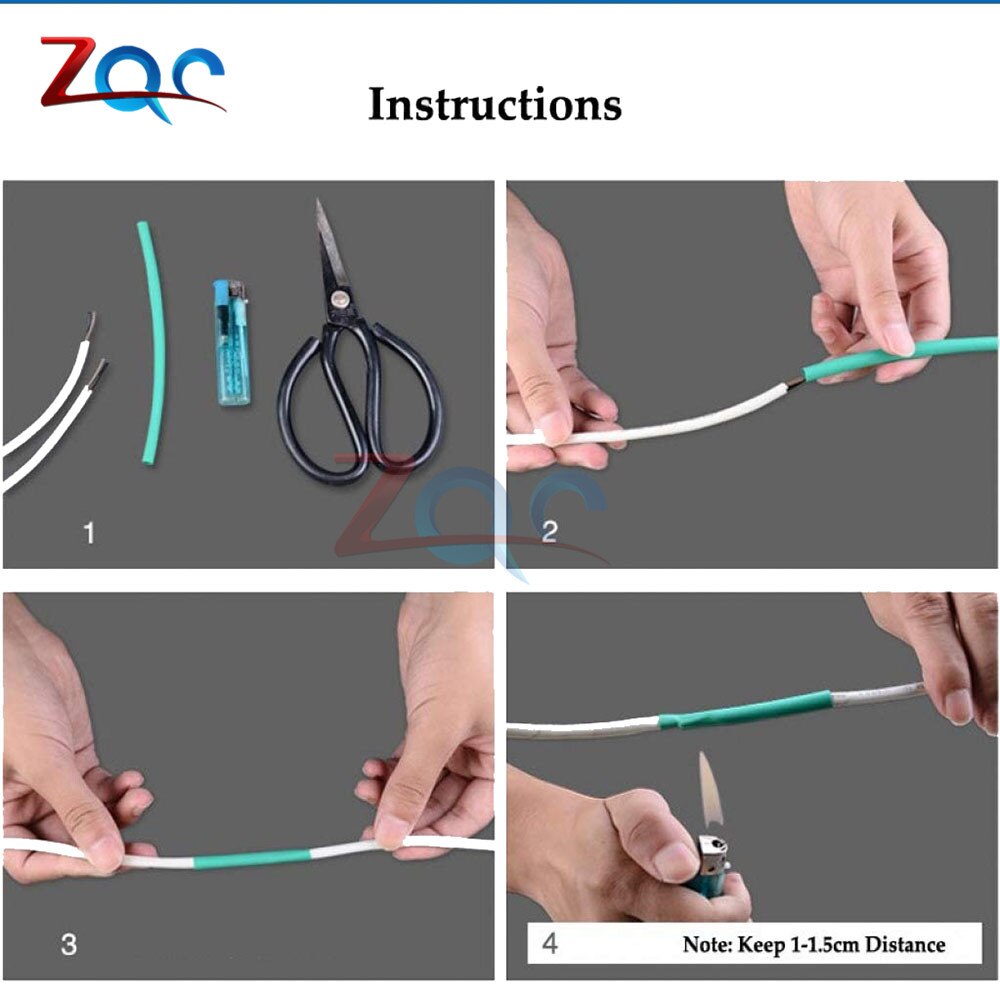 ZQC

Instructions

1

ZQC

2

3

4

Note: Keep 1-1.5cm Distance