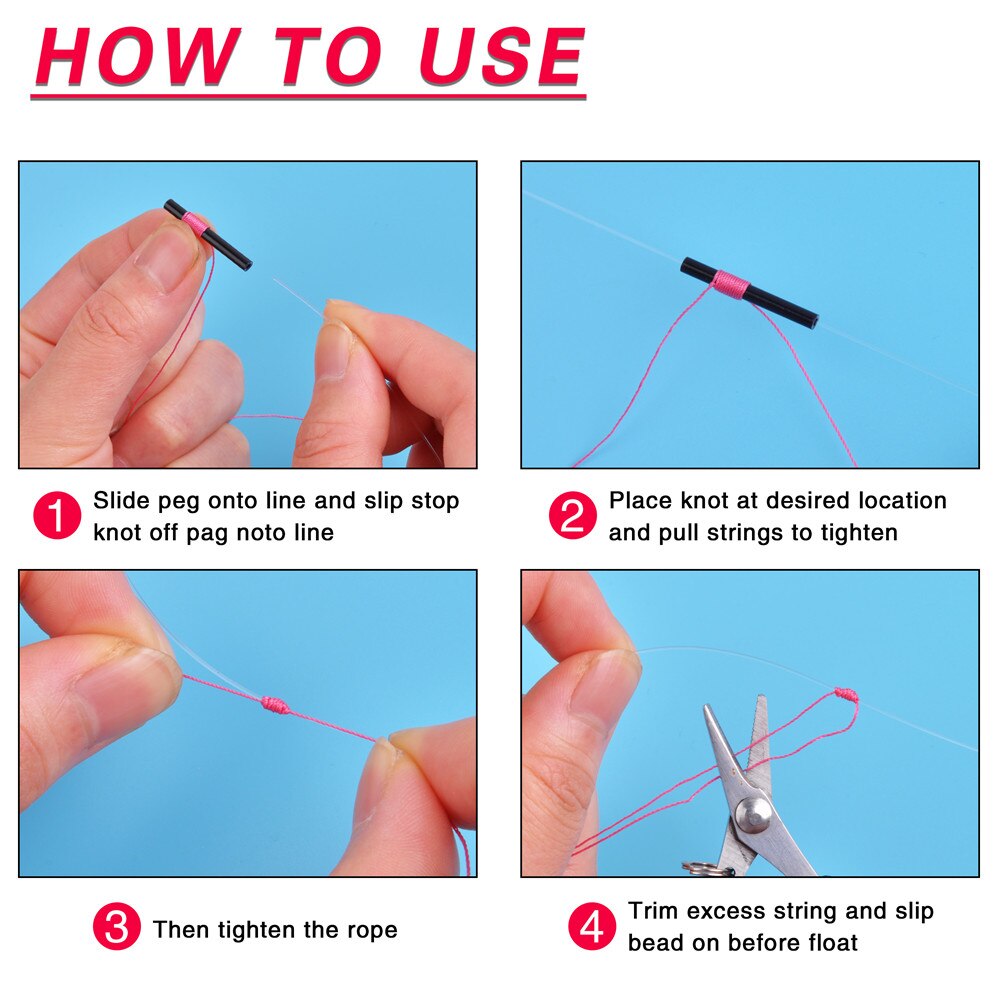 HOW TO USE

1 Slide peg onto line and slip stop knot off pag noto line

2 Place knot at desired location and pull strings to tighten

3 Then tighten the rope

4 Trim excess string and slip bead on before float