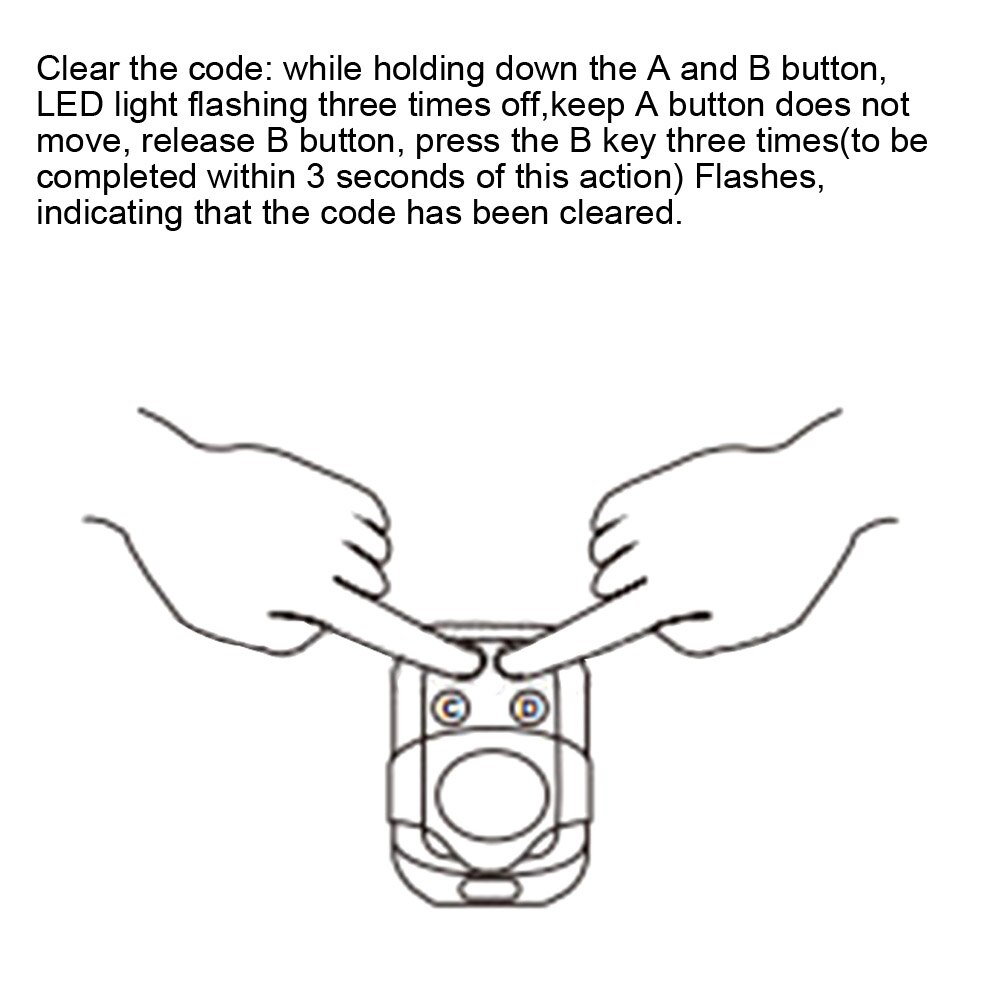 Clear the code: while holding down the A and B button, LED light flashing three times off,keep A button does not move, release B button, press the B key three times(to be completed within 3 seconds of this action) Flashes, indicating that the code has been cleared.

C D