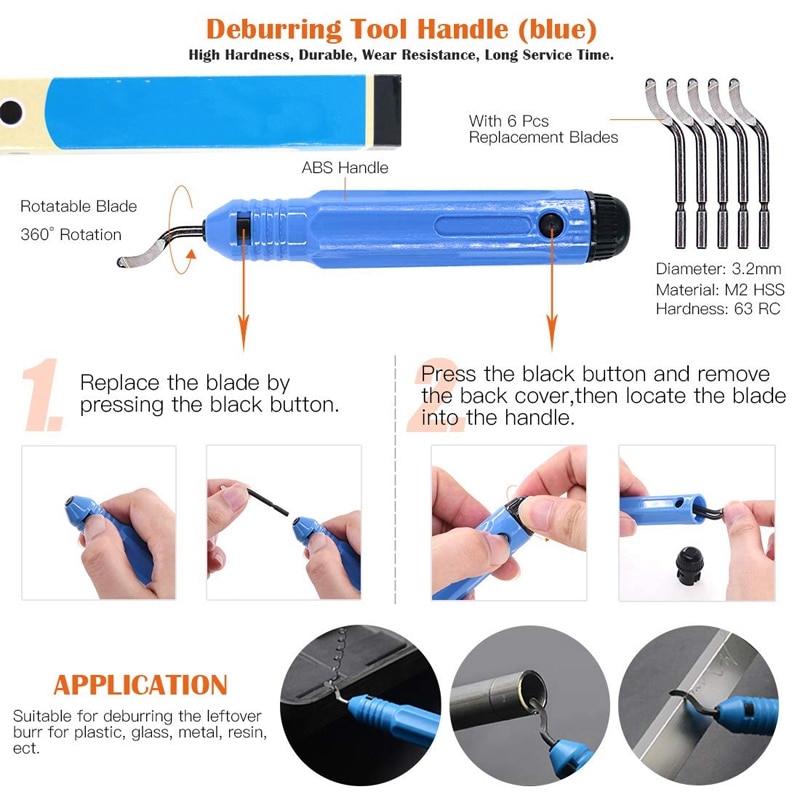 Deburring Tool Handle (blue)
High Hardness, Durable, Wear Resistance, Long Service Time.

With 6 Pcs Replacement Blades

ABS Handle

Rotatable Blade
360° Rotation

Diameter: 3.2mm
Material: M2 HSS
Hardness: 63 RC

1. Replace the blade by pressing the black button.

2. Press the black button and remove the back cover,then locate the blade into the handle.

APPLICATION
Suitable for deburring the leftover burr for plastic, glass, metal, resin, ect.