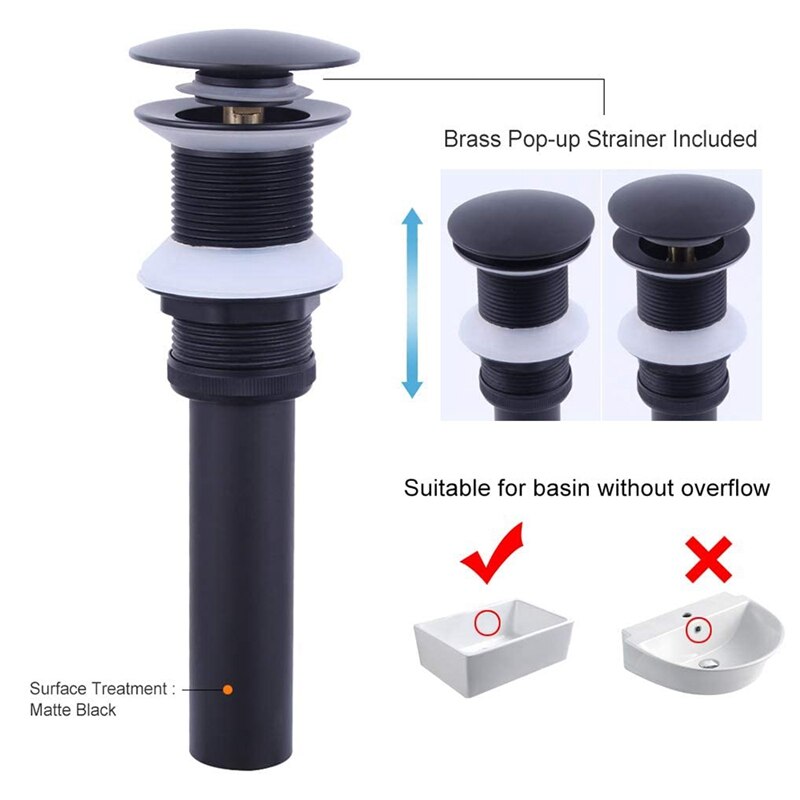 Brass Pop-up Strainer Included

Suitable for basin without overflow

Surface Treatment : Matte Black