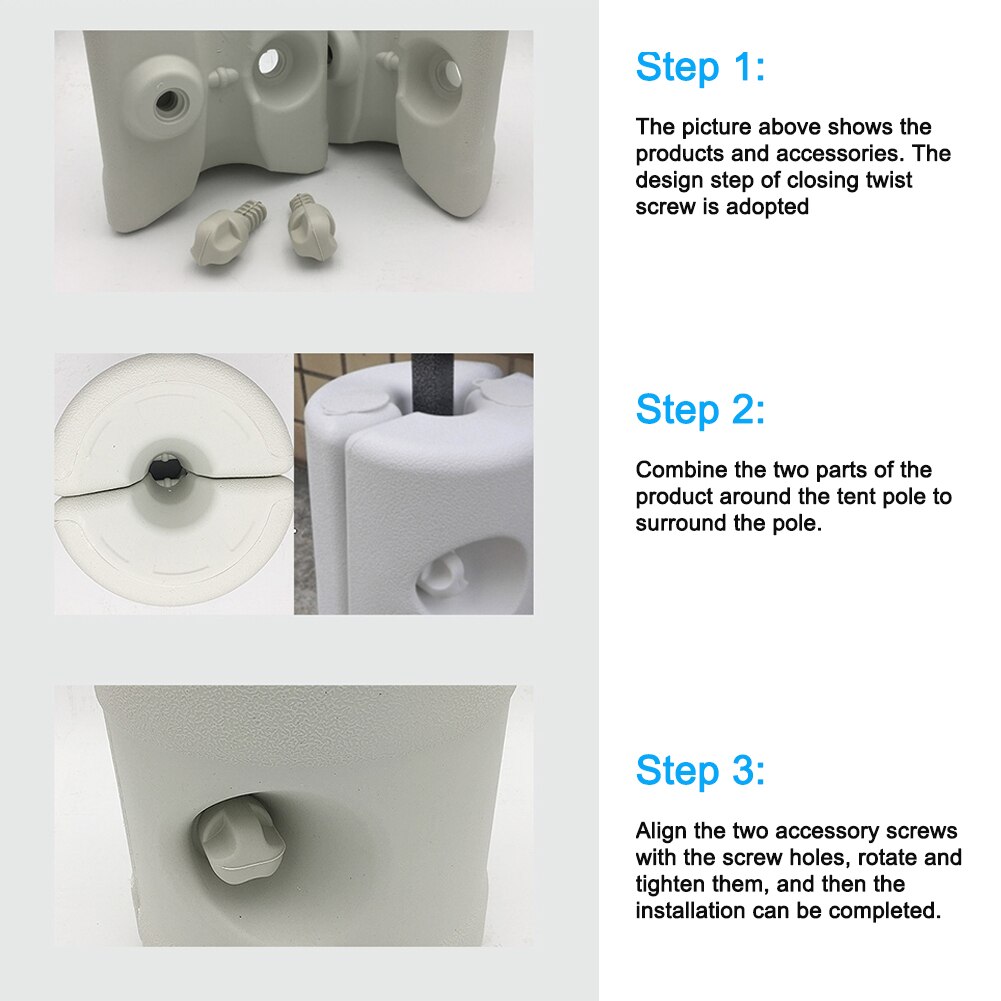 Step 1:

The picture above shows the products and accessories. The design step of closing twist screw is adopted

Step 2:

Combine the two parts of the product around the tent pole to surround the pole.

Step 3:

Align the two accessory screws with the screw holes, rotate and tighten them, and then the installation can be completed.