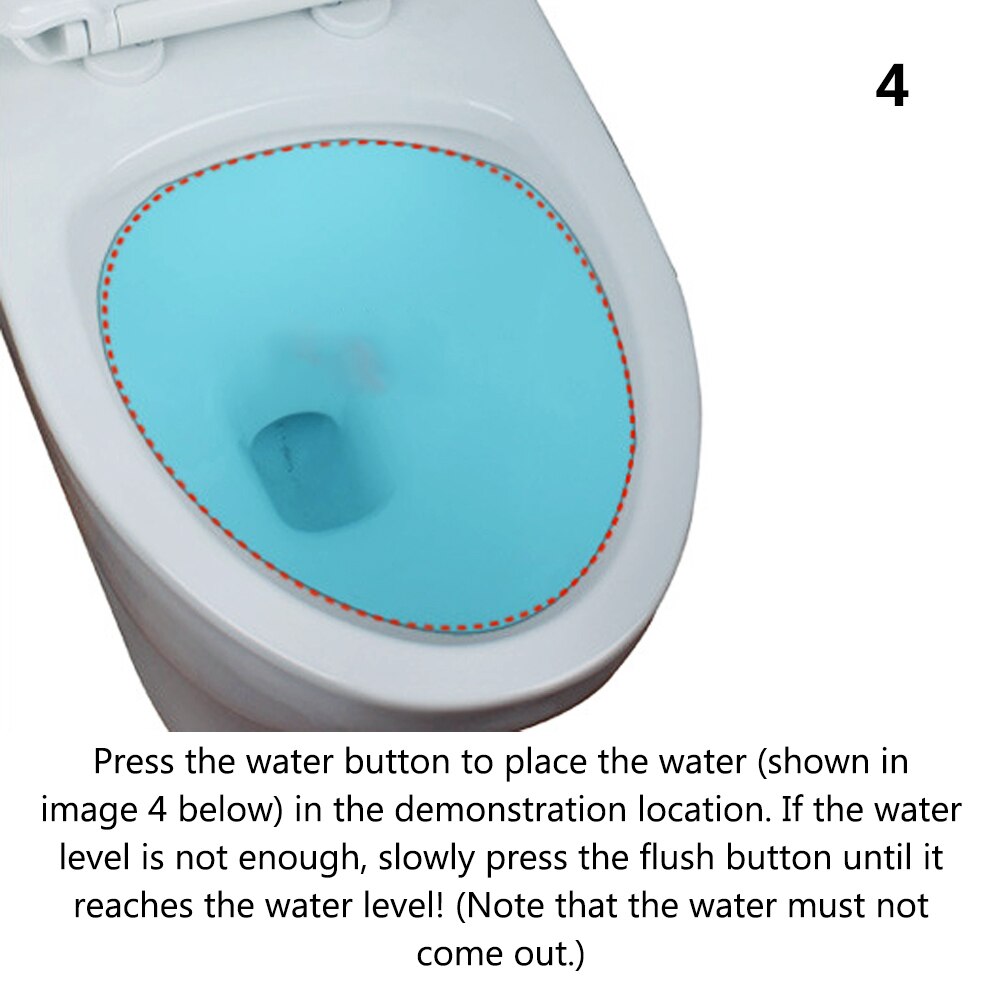 4

Press the water button to place the water (shown in image 4 below) in the demonstration location. If the water level is not enough, slowly press the flush button until it reaches the water level! (Note that the water must not come out.)