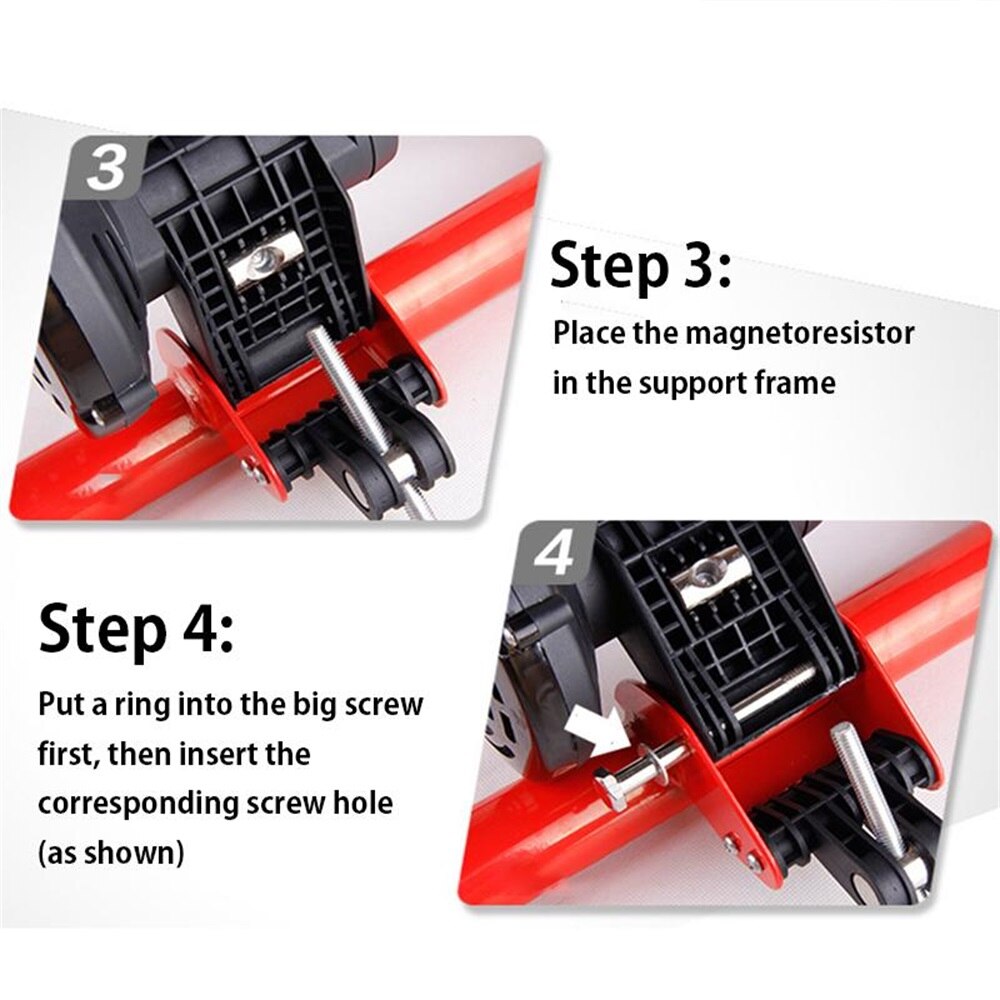 3

Step 3:

Place the magnetoresistor in the support frame

4

Step 4:

Put a ring into the big screw first, then insert the corresponding screw hole (as shown)