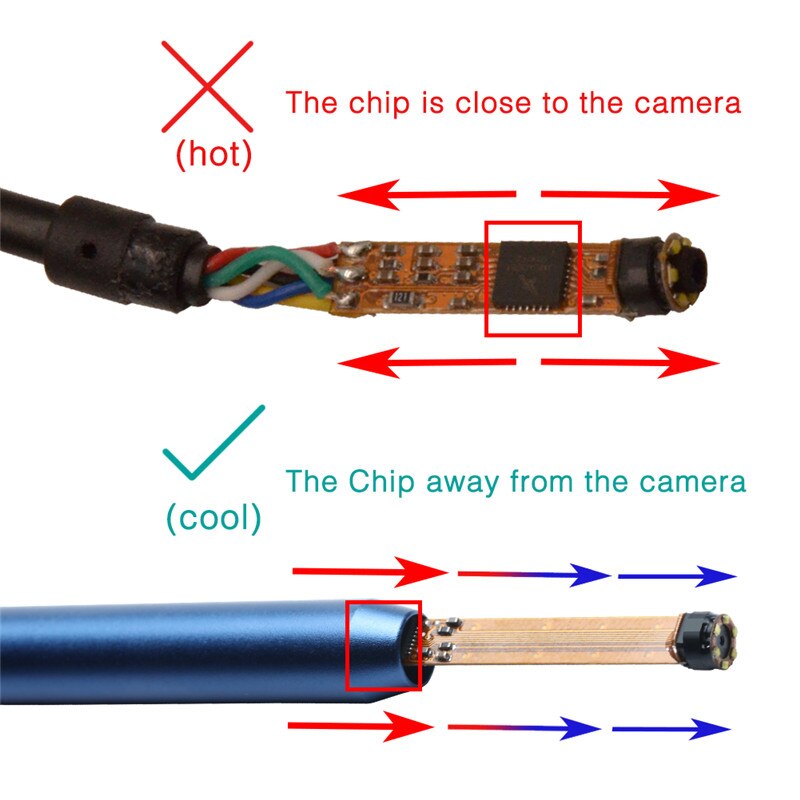 (hot)

The chip is close to the camera

121

(cool)

The Chip away from the camera