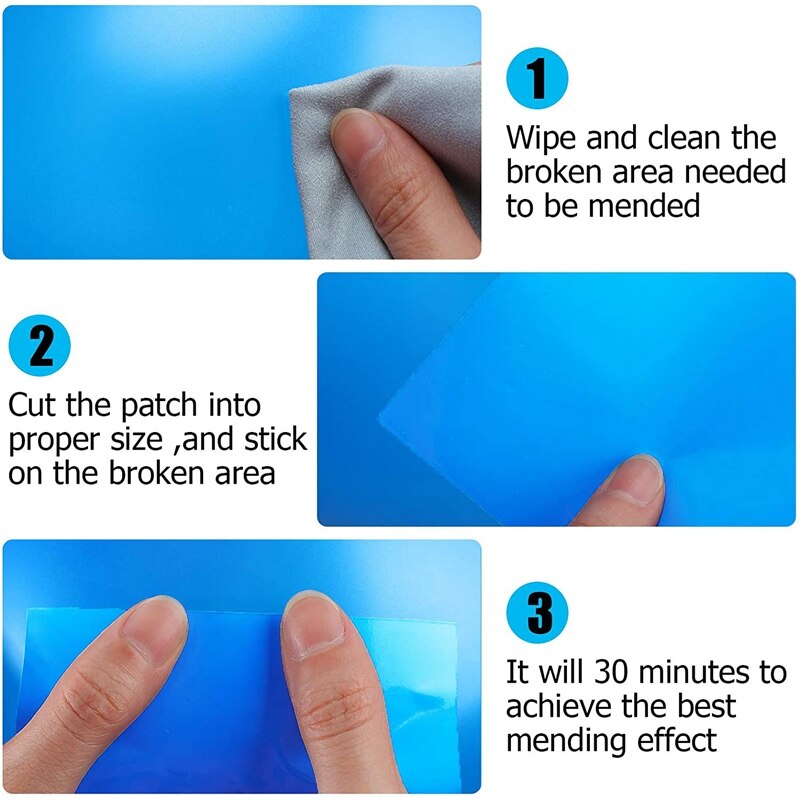 1

Wipe and clean the broken area needed to be mended

2

Cut the patch into proper size ,and stick on the broken area

3

It will 30 minutes to achieve the best mending effect