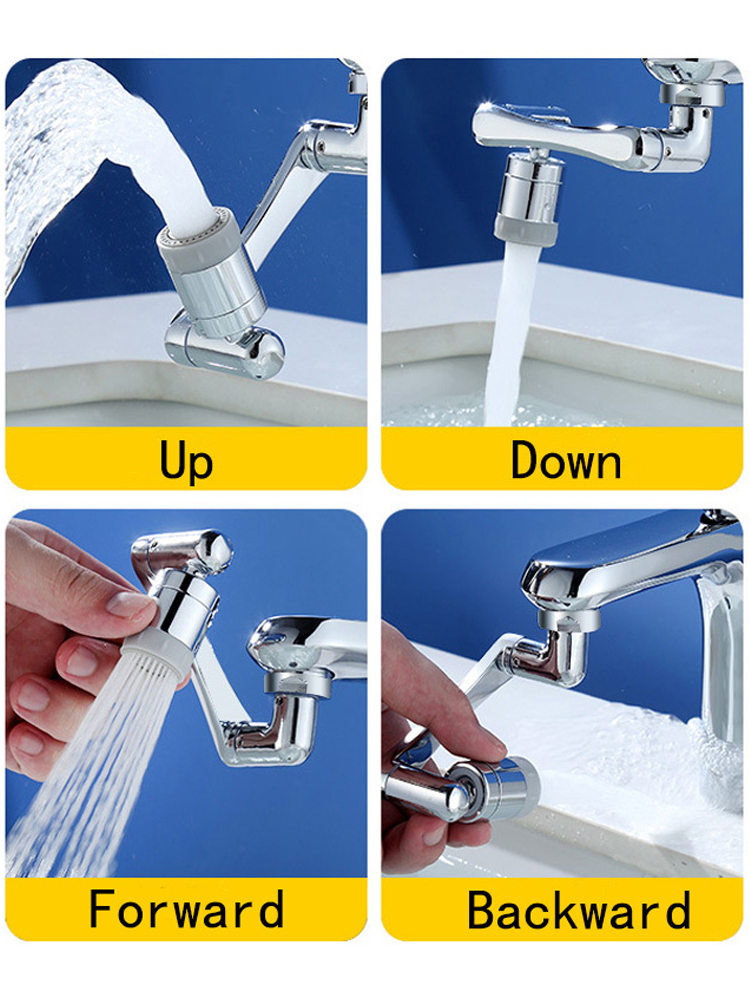 Up

Down

Forward

Backward