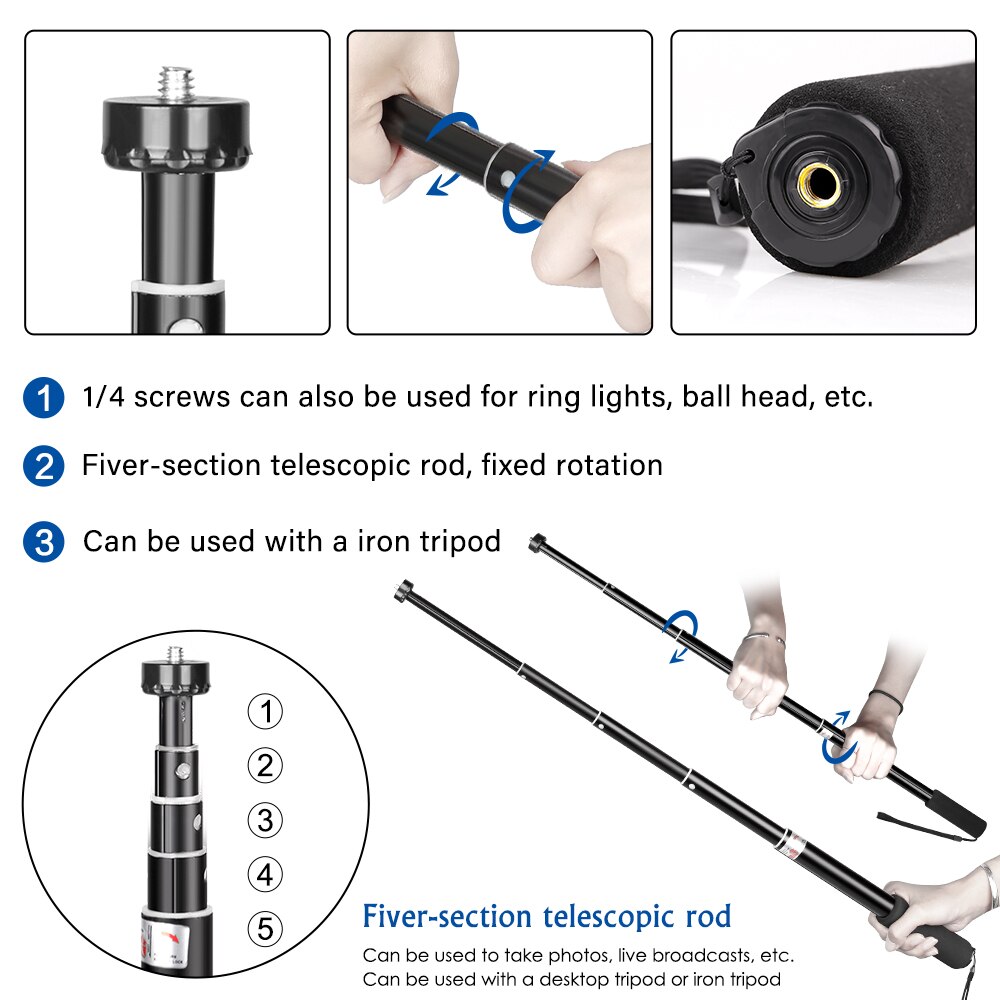 1 1/4 screws can also be used for ring lights, ball head, etc.

2 Fiver-section telescopic rod, fixed rotation

3 Can be used with a iron tripod

1
2
3
4
5

Fiver-section telescopic rod

Can be used to take photos, live broadcasts, etc.
Can be used with a desktop tripod or iron tripod